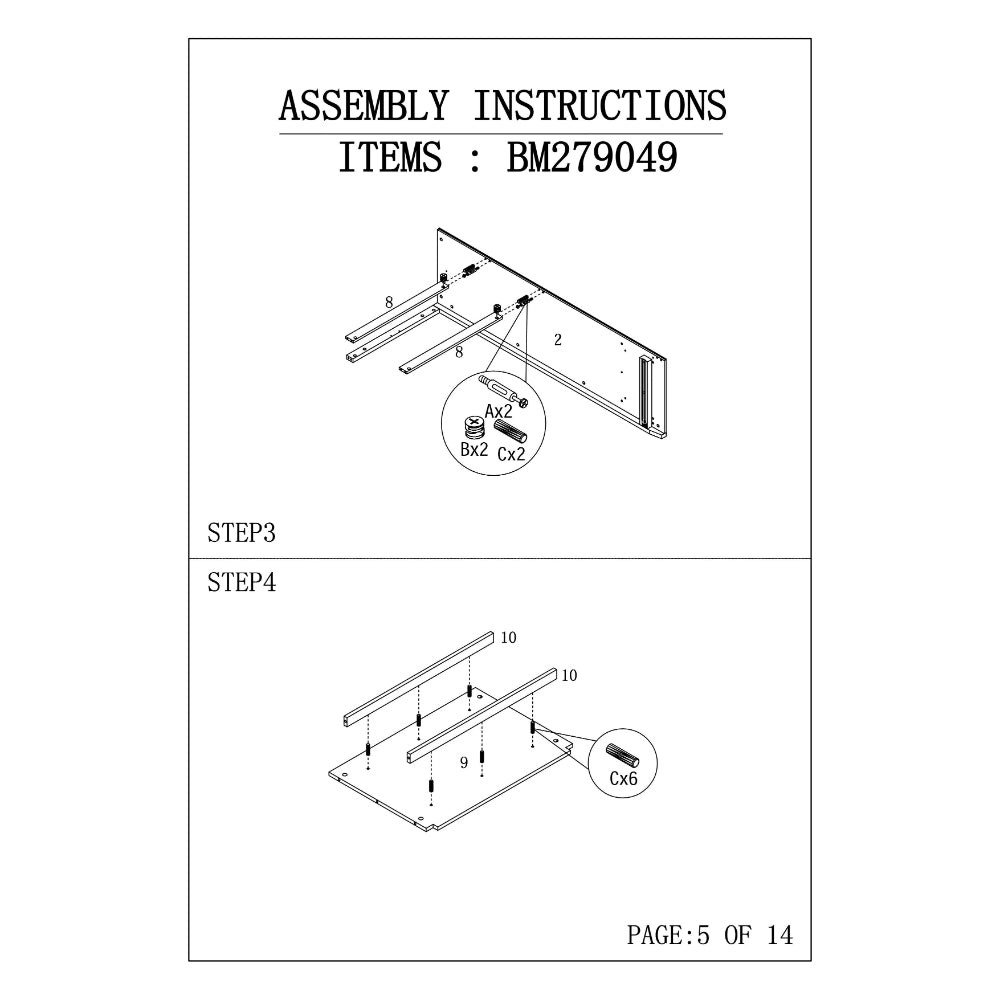 ASSEMBLY INSTRUCTIONS
ITEMS : BM279049

8
8
2
Ax2
Bx2
Cx2

STEP3

STEP4

10
10
9
Cx6

PAGE:5 OF 14