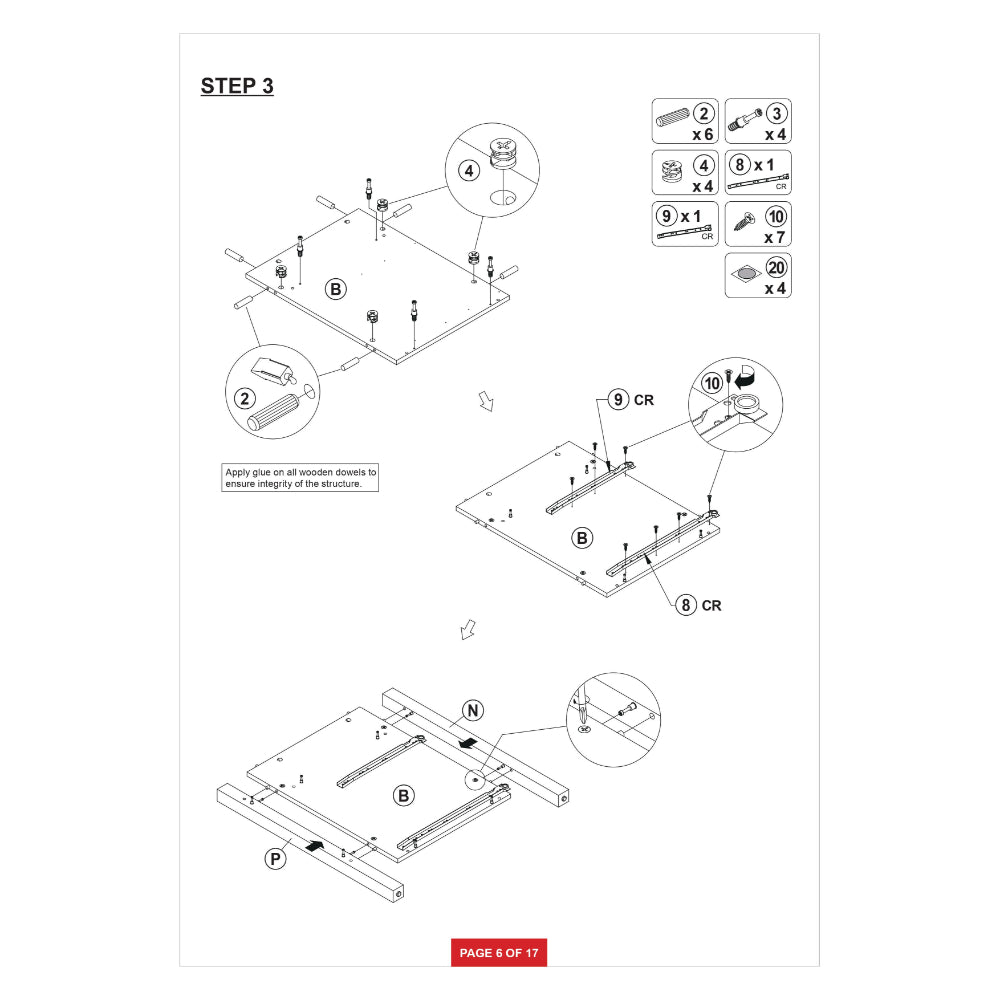 STEP 3

2 x 6
3 x 4
4 x 4
8 x 1 CR
9 x 1 CR
10 x 7
20 x 4

4
B
2

Apply glue on all wooden dowels to ensure integrity of the structure.

9 CR
10
B
8 CR

N
B
P

PAGE 6 OF 17