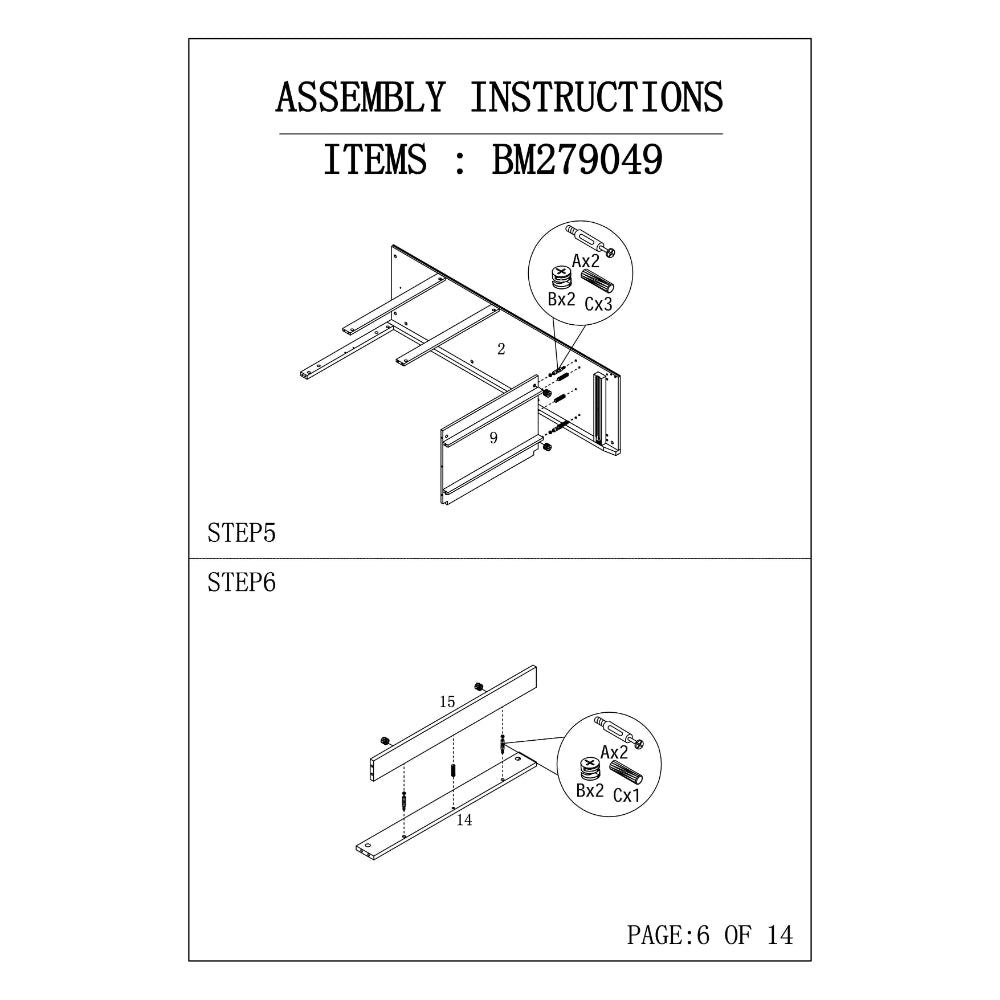 ASSEMBLY INSTRUCTIONS

ITEMS : BM279049

Ax2
Bx2
Cx3

2

9

STEP5

STEP6

15

Ax2
Bx2
Cx1

14

PAGE:6 OF 14