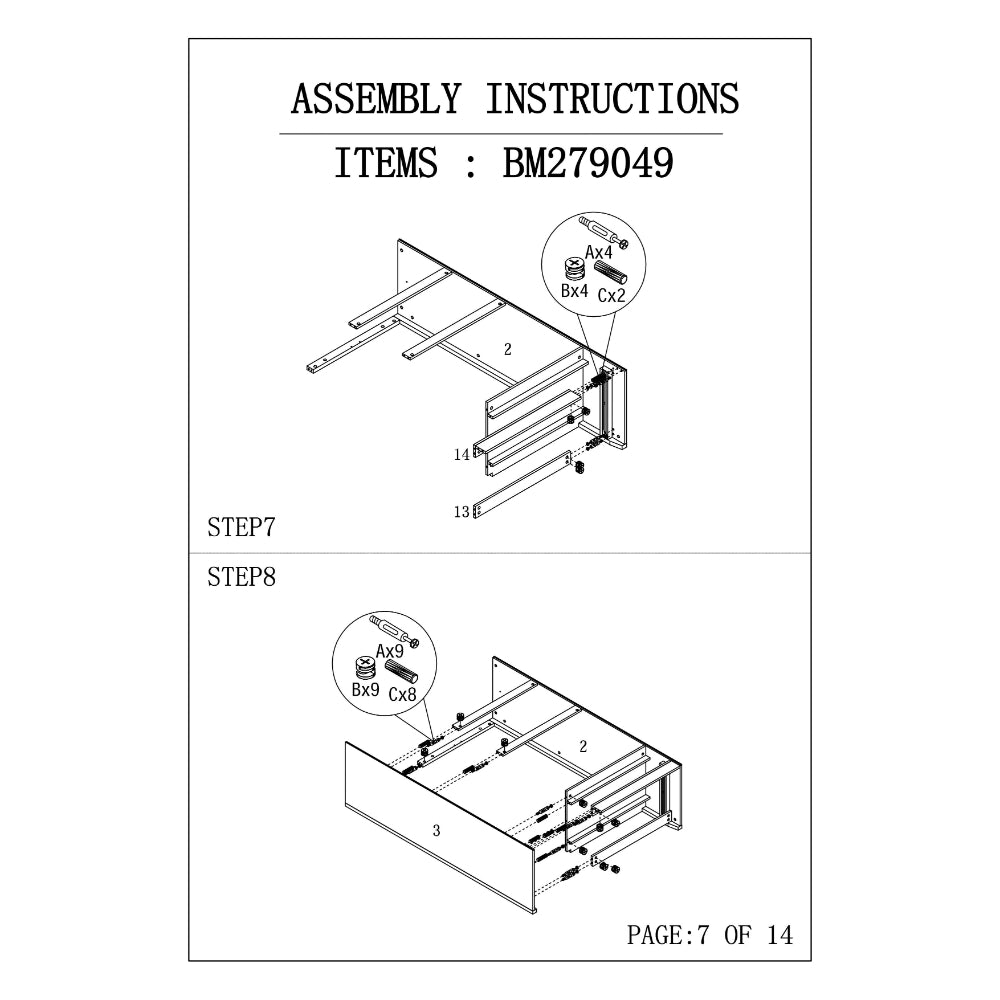 ASSEMBLY INSTRUCTIONS

ITEMS : BM279049

Ax4
Bx4 Cx2
2
14
13

STEP7

STEP8

Ax9
Bx9 Cx8
2
3

PAGE:7 OF 14