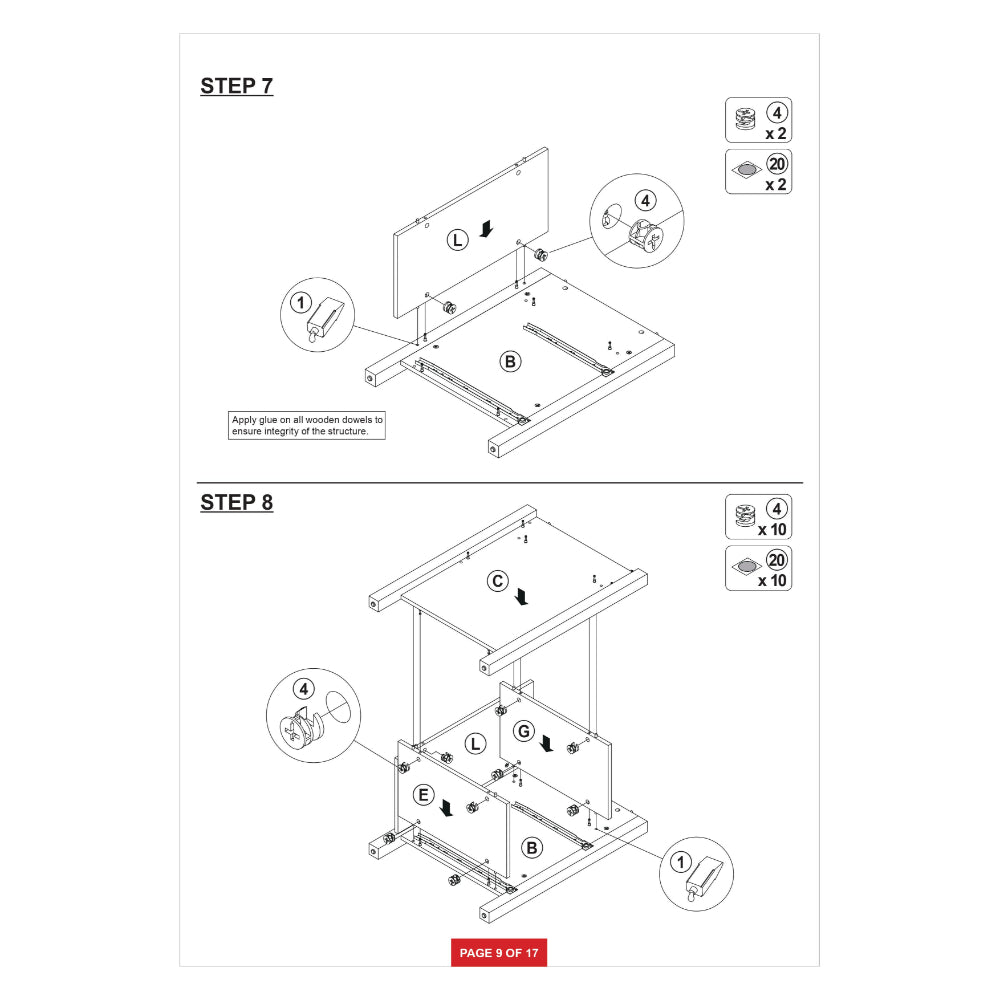 STEP 7

4
x 2

20
x 2

L

4

1

B

Apply glue on all wooden dowels to ensure integrity of the structure.

STEP 8

4
x 10

20
x 10

C

4

L

G

E

B

1

PAGE 9 OF 17