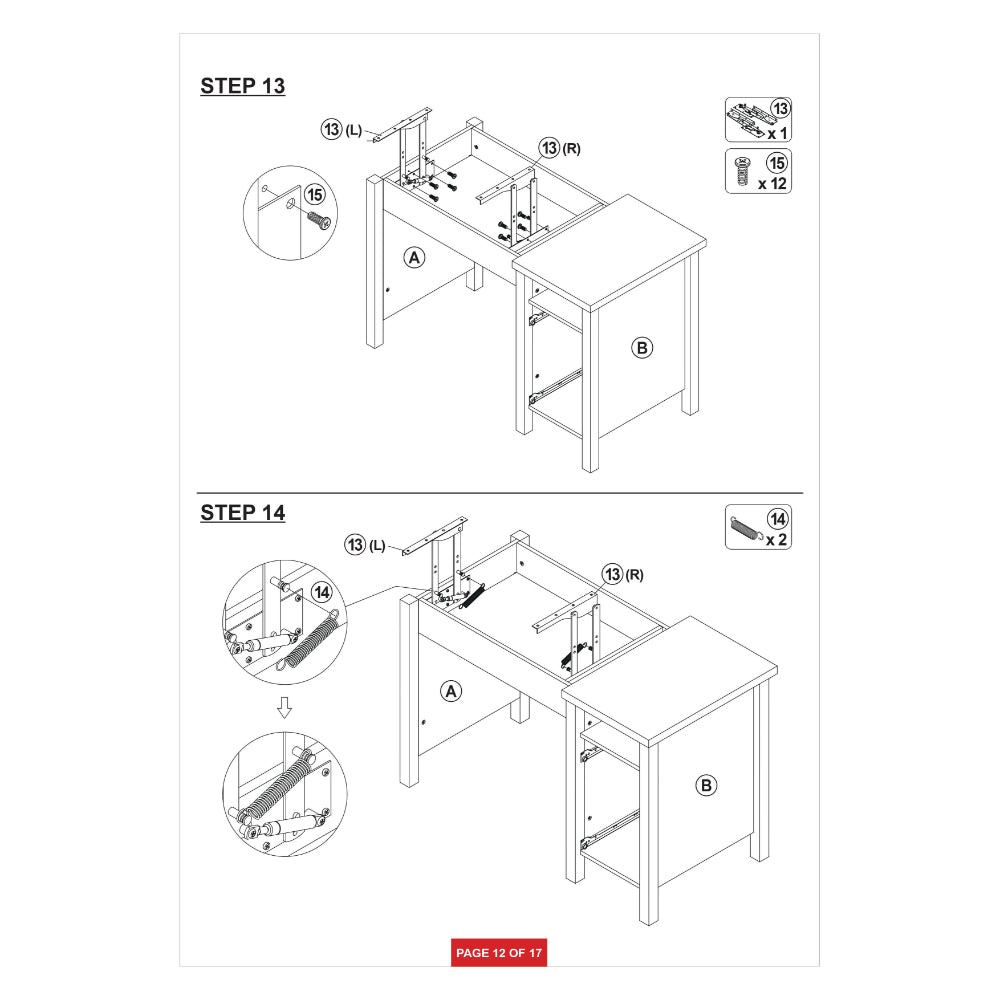 STEP 13

13 (L)

13 (R)

15

A

B

13
x 1

15
x 12

STEP 14

13 (L)

13 (R)

14

A

B

14
x 2

PAGE 12 OF 17