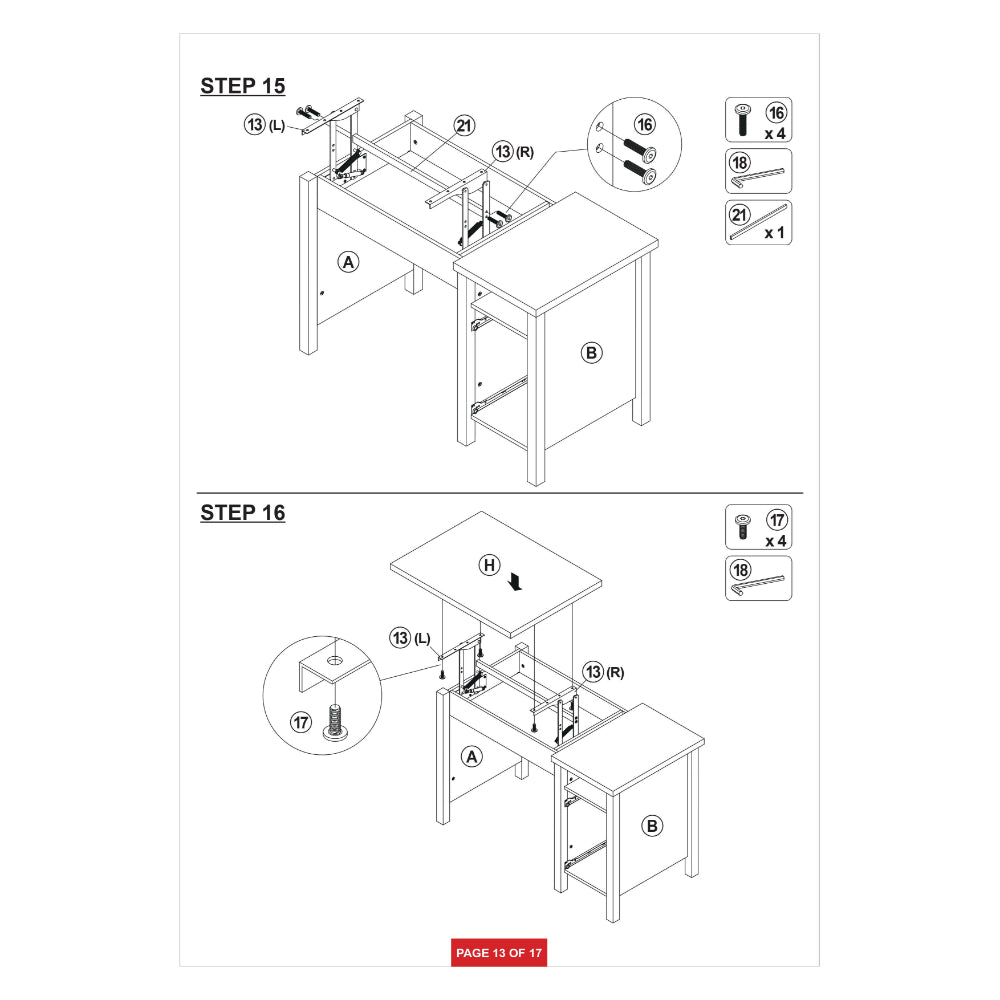 STEP 15

13 (L)
21
13 (R)
16
A
B

16
x 4
18
21
x 1

STEP 16

H
13 (L)
13 (R)
17
A
B

17
x 4
18

PAGE 13 OF 17