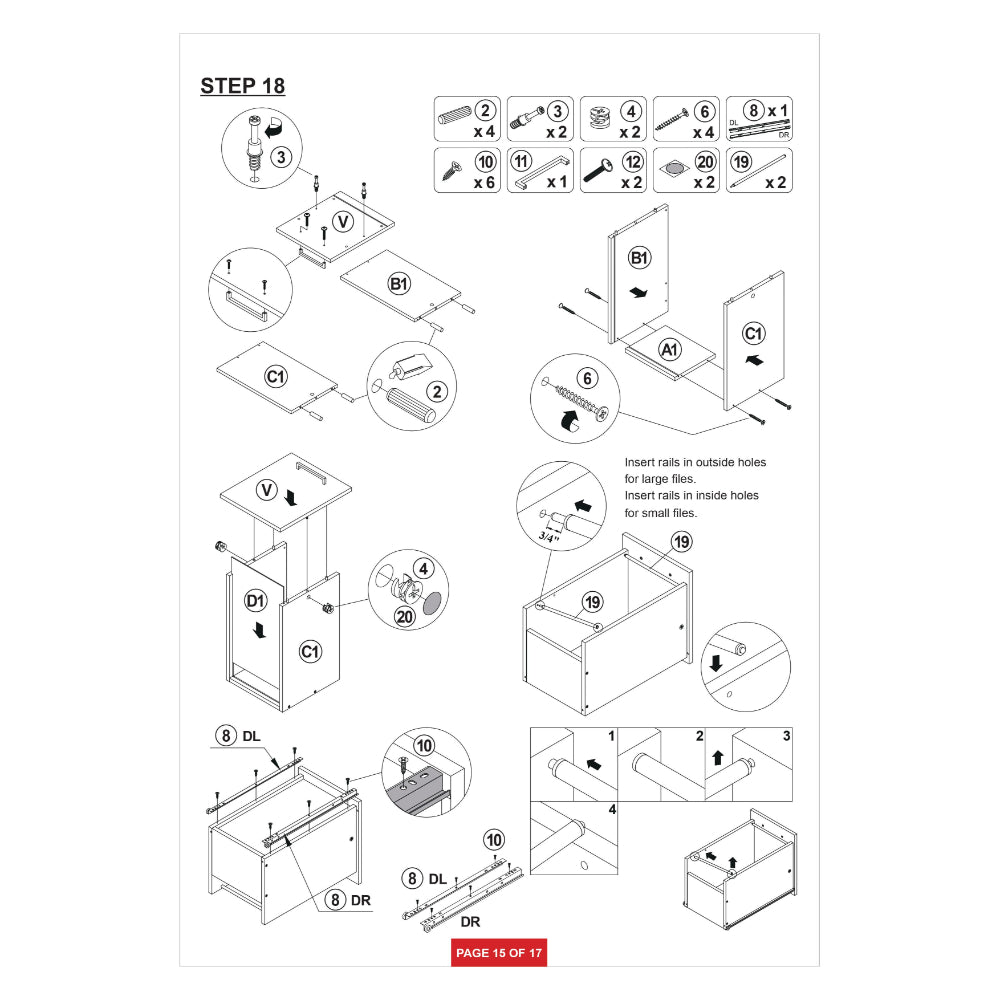 STEP 18

2 x 4
3 x 2
4 x 2
6 x 4
8 x 1
DL
DR
10 x 6
11 x 1
12 x 2
20 x 2
19 x 2

3
V
B1
C1
2
B1
A1
C1
6

V
D1
C1
4
20

Insert rails in outside holes for large files.
Insert rails in inside holes for small files.

3/4"
19
19

8 DL
10
8 DR
10
8 DL
DR

1
2
3
4

PAGE 15 OF 17