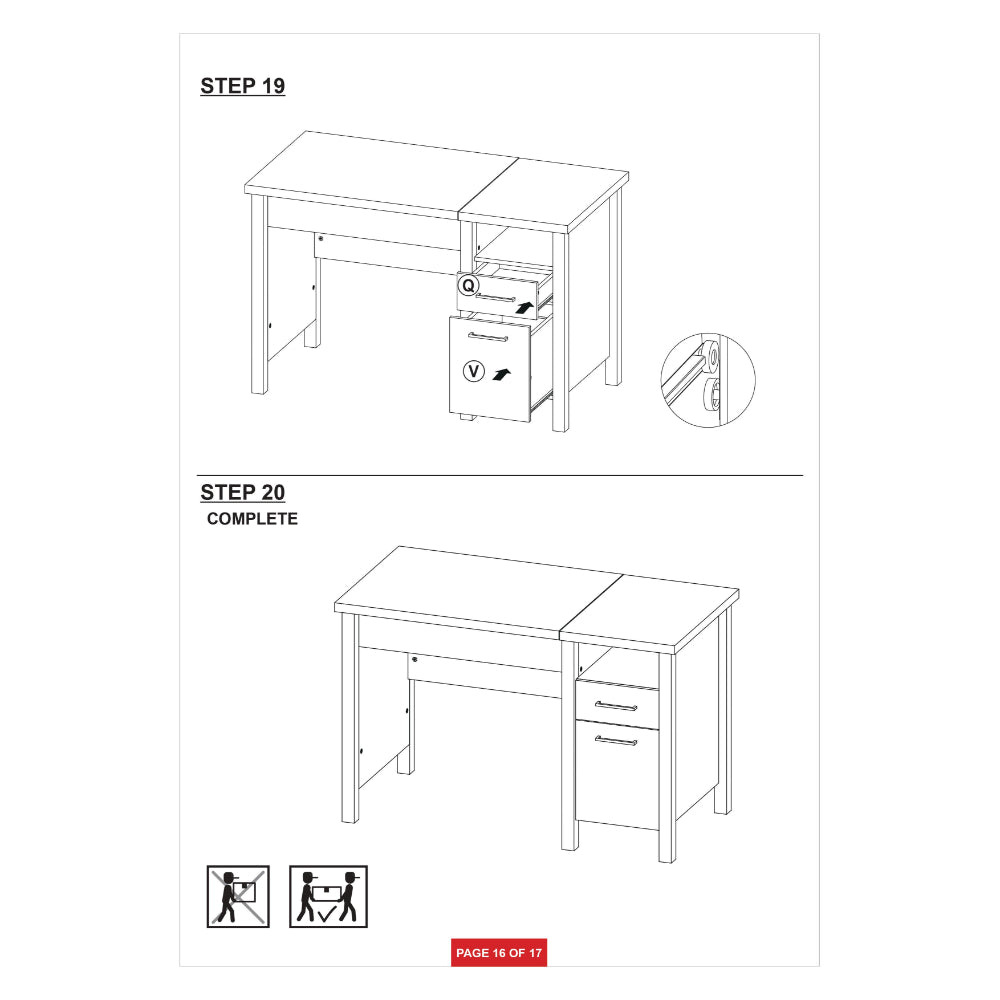 STEP 19

Q

V

STEP 20
COMPLETE

PAGE 16 OF 17