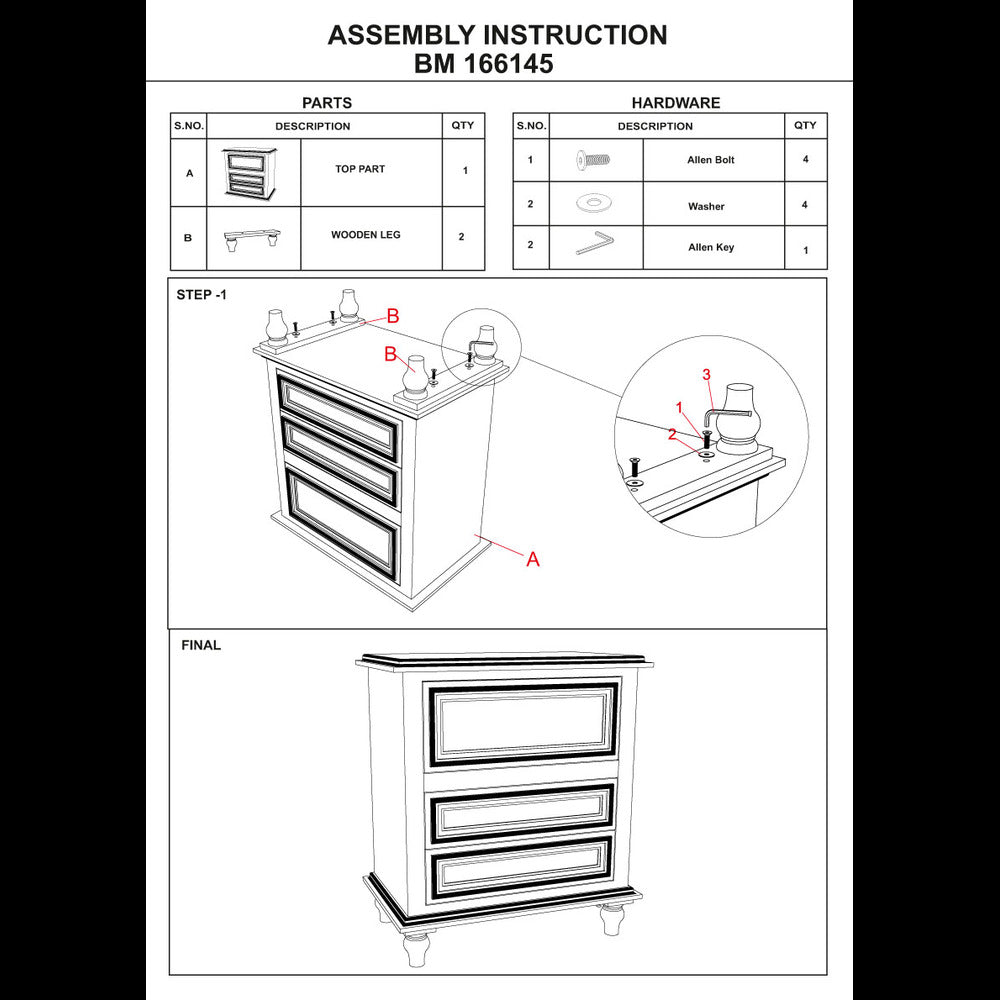 ASSEMBLY INSTRUCTION
BM 166145

PARTS

| S.NO. | DESCRIPTION | | QTY |
|---|---|---|---|
| A | | TOP PART | 1 |
| B | | WOODEN LEG | 2 |

HARDWARE

| S.NO. | DESCRIPTION | | QTY |
|---|---|---|---|
| 1 | | Allen Bolt | 4 |
| 2 | | Washer | 4 |
| 2 | | Allen Key | 1 |

STEP -1

B
B
A
3
1
2

FINAL