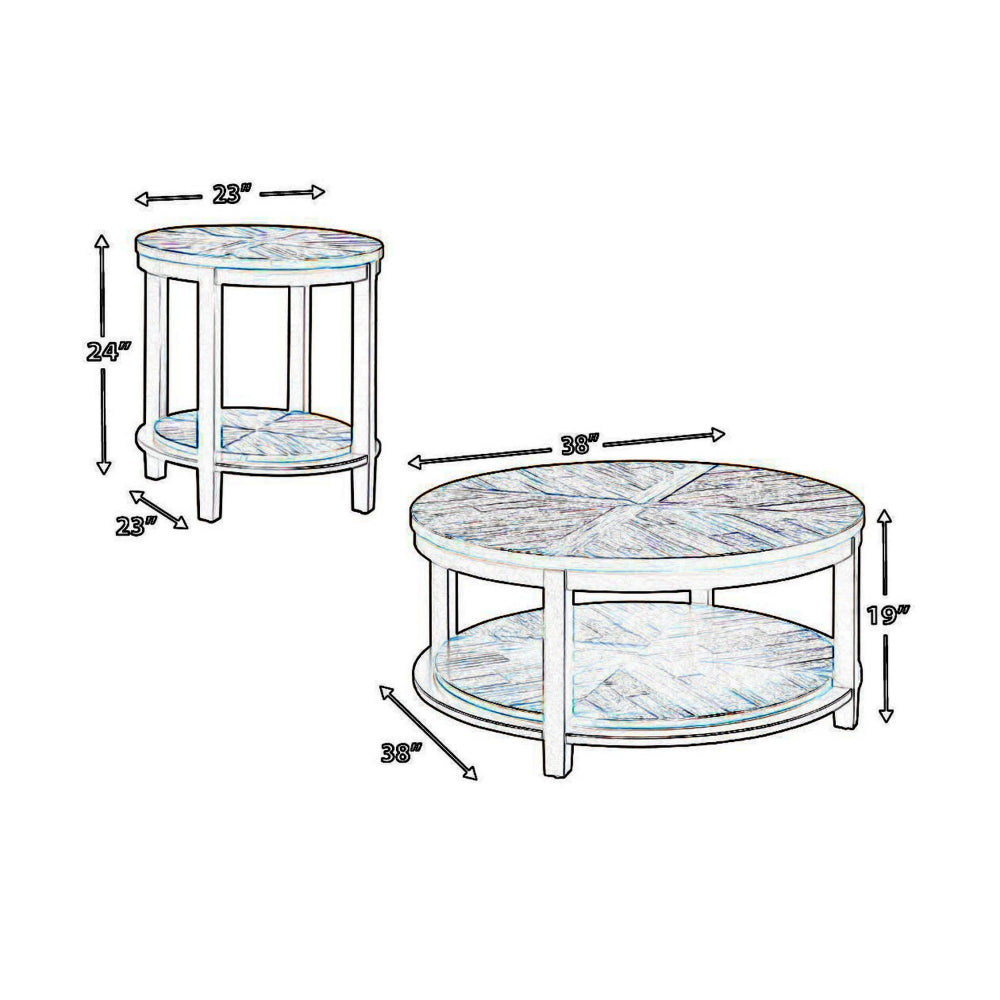 23"

24"

23"

38"

19"

38"