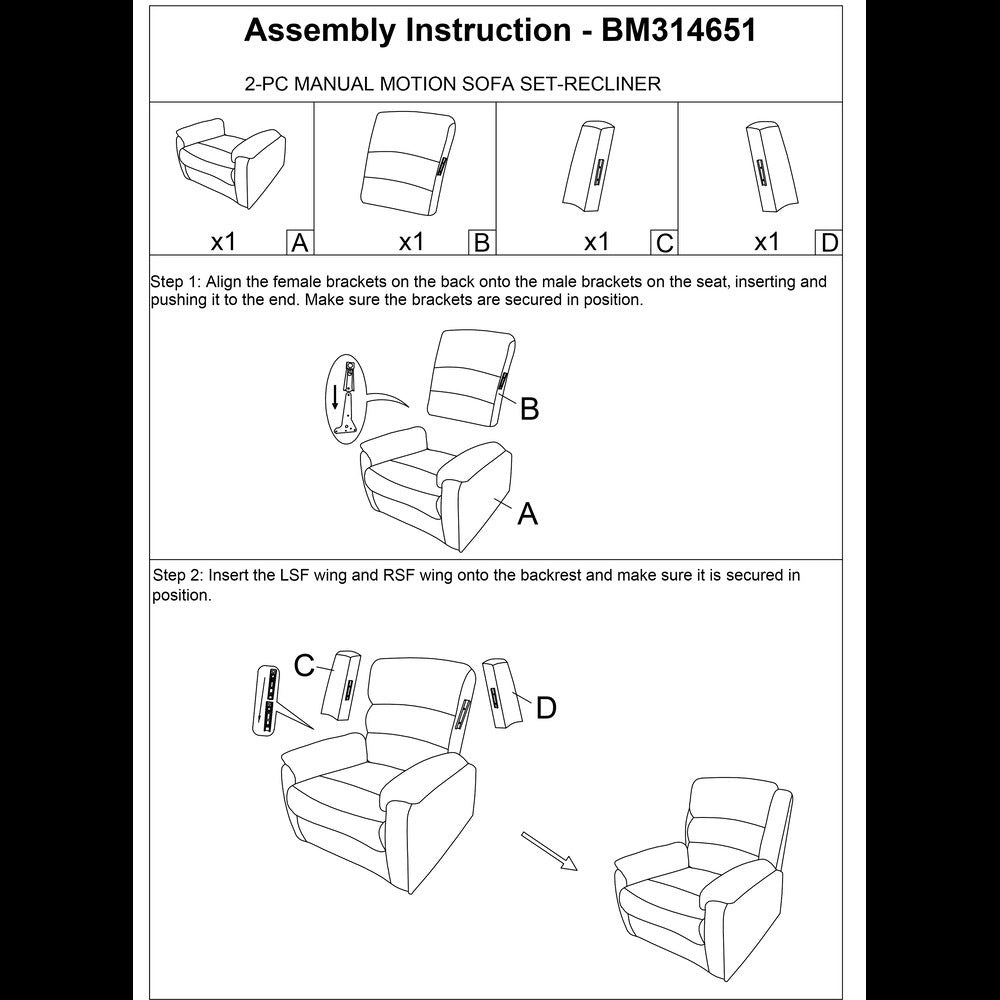 Assembly Instruction - BM314651

2-PC MANUAL MOTION SOFA SET-RECLINER

| x1 A | x1 B | x1 C | x1 D |
|---|---|---|---|

Step 1: Align the female brackets on the back onto the male brackets on the seat, inserting and pushing it to the end. Make sure the brackets are secured in position.

B

A

Step 2: Insert the LSF wing and RSF wing onto the backrest and make sure it is secured in position.

C

D