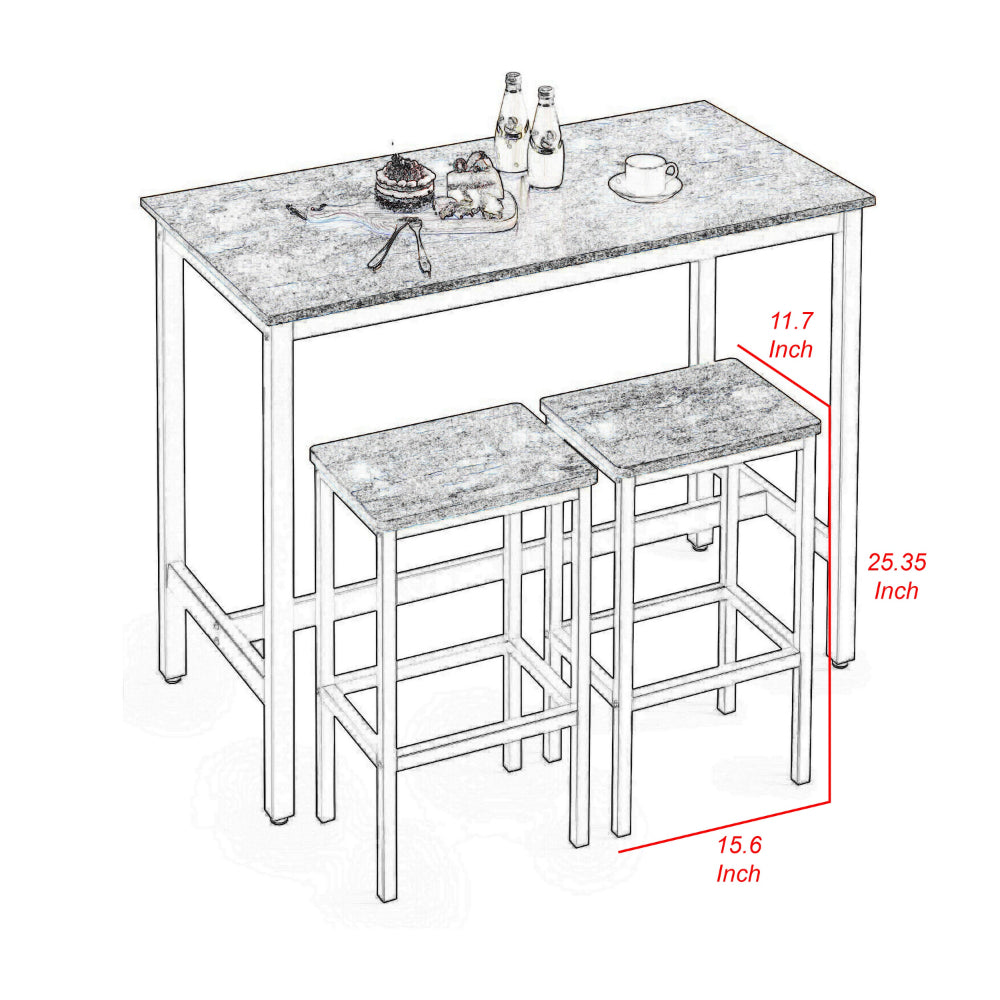 11.7
Inch

25.35
Inch

15.6
Inch