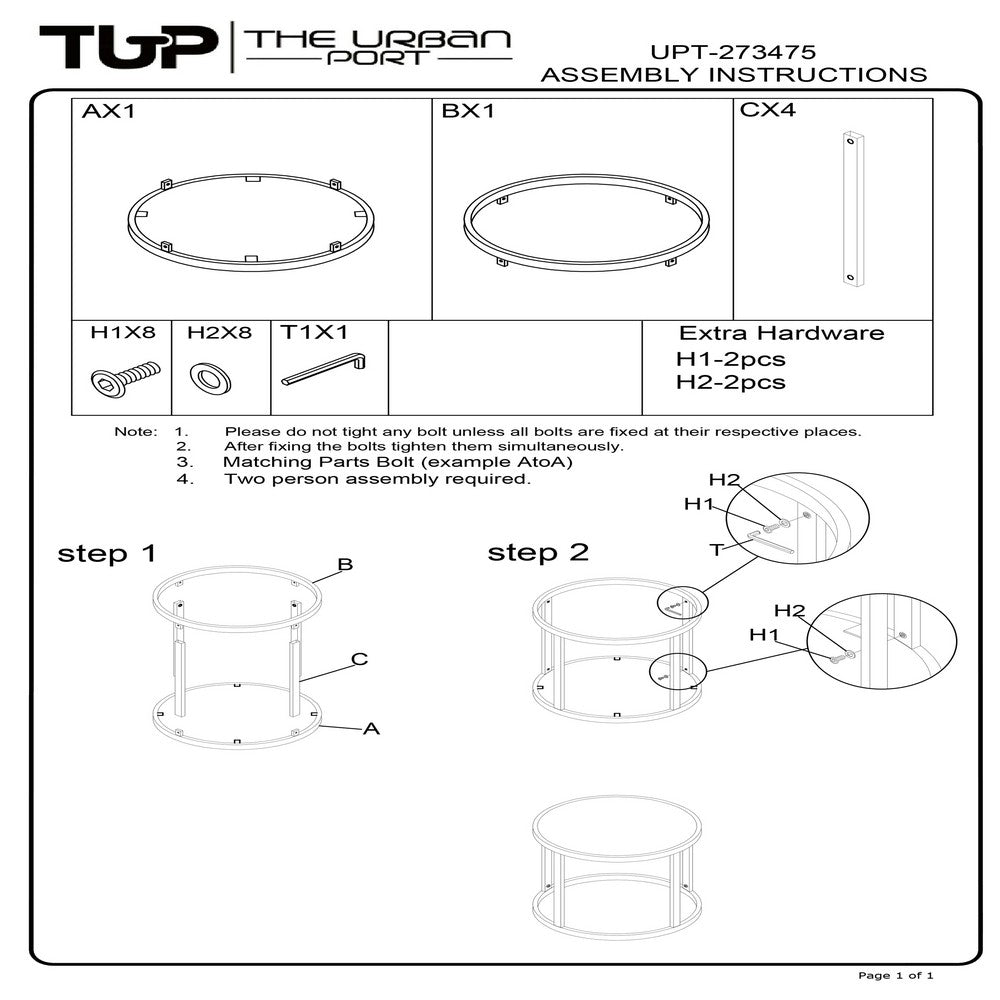 TUP | THE URBAN PORT

UPT-273475
ASSEMBLY INSTRUCTIONS

| AX1 | BX1 | CX4 |
|---|---|---|

| H1X8 | H2X8 | T1X1 | | Extra Hardware H1-2pcs H2-2pcs |
|---|---|---|---|---|

Note: 1. Please do not tight any bolt unless all bolts are fixed at their respective places.
2. After fixing the bolts tighten them simultaneously.
3. Matching Parts Bolt (example AtoA)
4. Two person assembly required.

step 1

B

C

A

step 2

H2
H1
T

H2
H1

Page 1 of 1