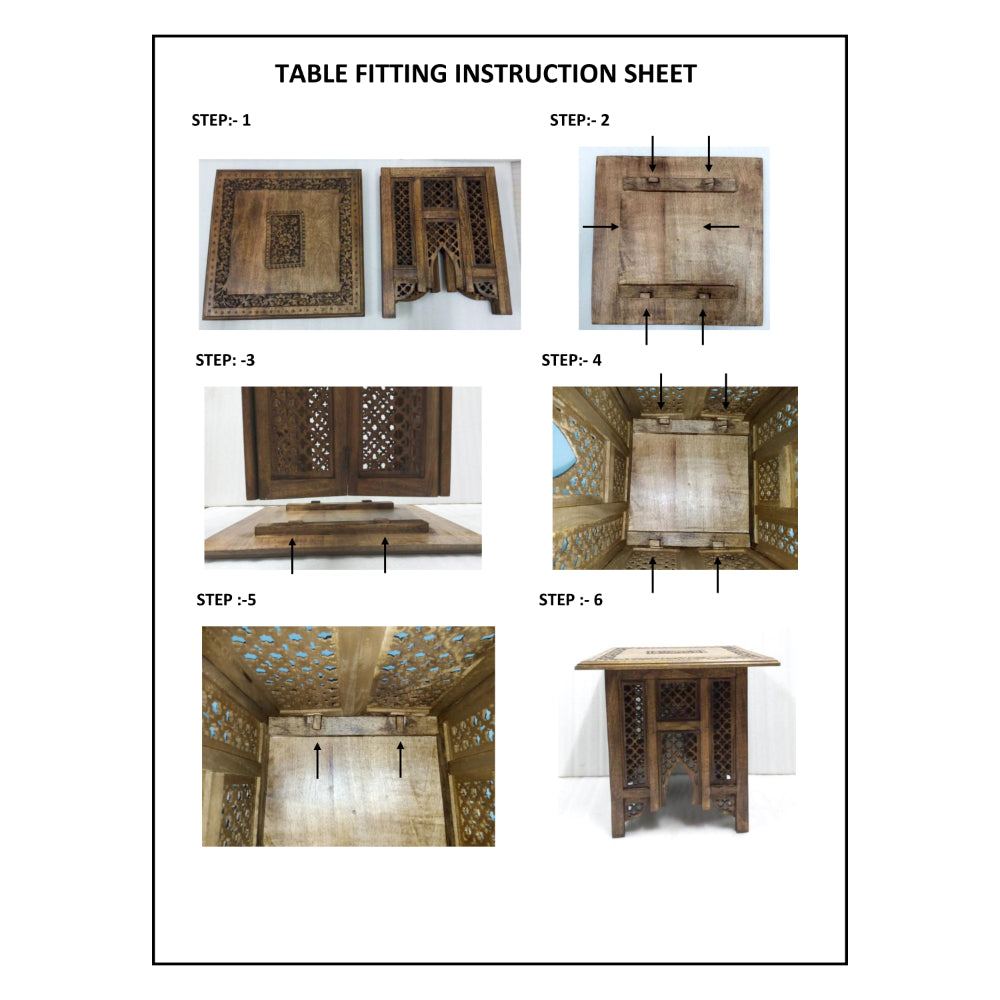 TABLE FITTING INSTRUCTION SHEET

STEP:- 1

STEP:- 2

STEP: -3

STEP:- 4

STEP :-5

STEP :- 6