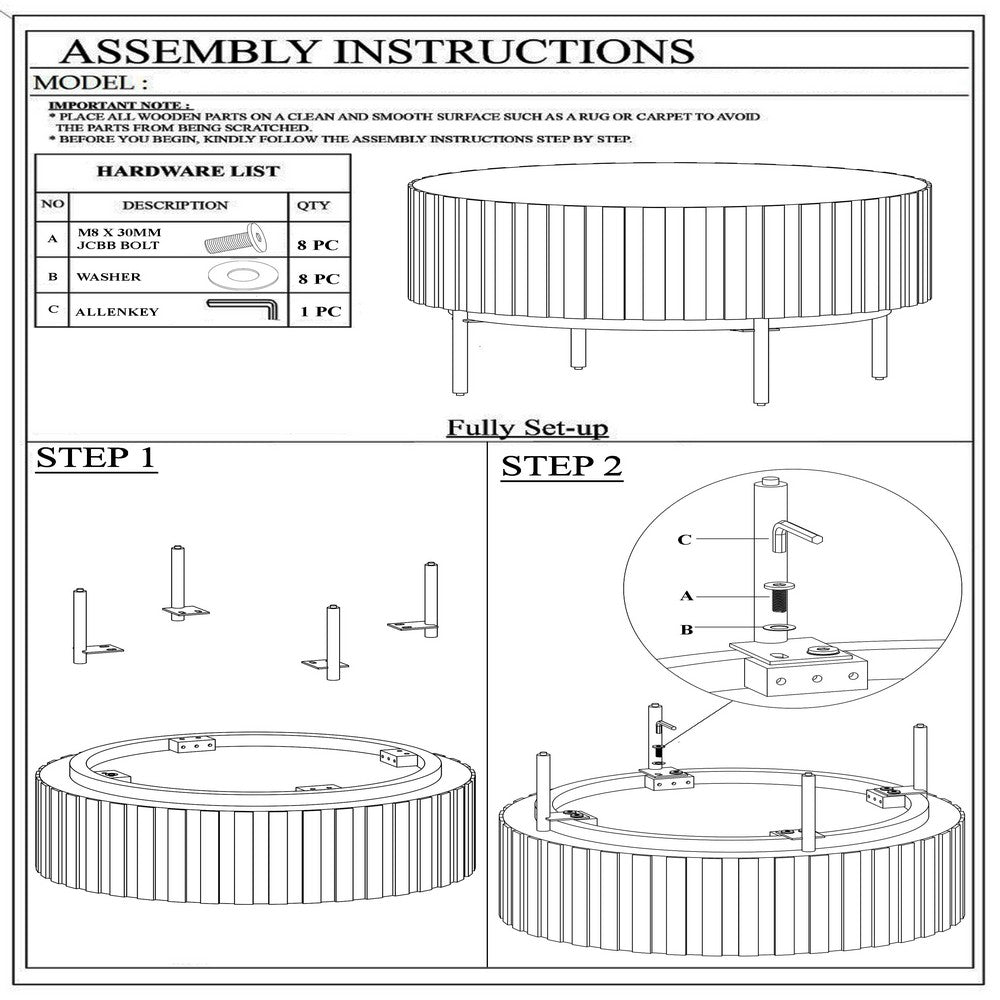 ASSEMBLY INSTRUCTIONS

MODEL :

IMPORTANT NOTE :
* PLACE ALL WOODEN PARTS ON A CLEAN AND SMOOTH SURFACE SUCH AS A RUG OR CARPET TO AVOID THE PARTS FROM BEING SCRATCHED.
* BEFORE YOU BEGIN, KINDLY FOLLOW THE ASSEMBLY INSTRUCTIONS STEP BY STEP.

HARDWARE LIST

| NO | DESCRIPTION | QTY |
|---|---|---|
| A | M8 X 30MM JCBB BOLT | 8 PC |
| B | WASHER | 8 PC |
| C | ALLENKEY | 1 PC |

Fully Set-up

STEP 1

STEP 2

C

A

B