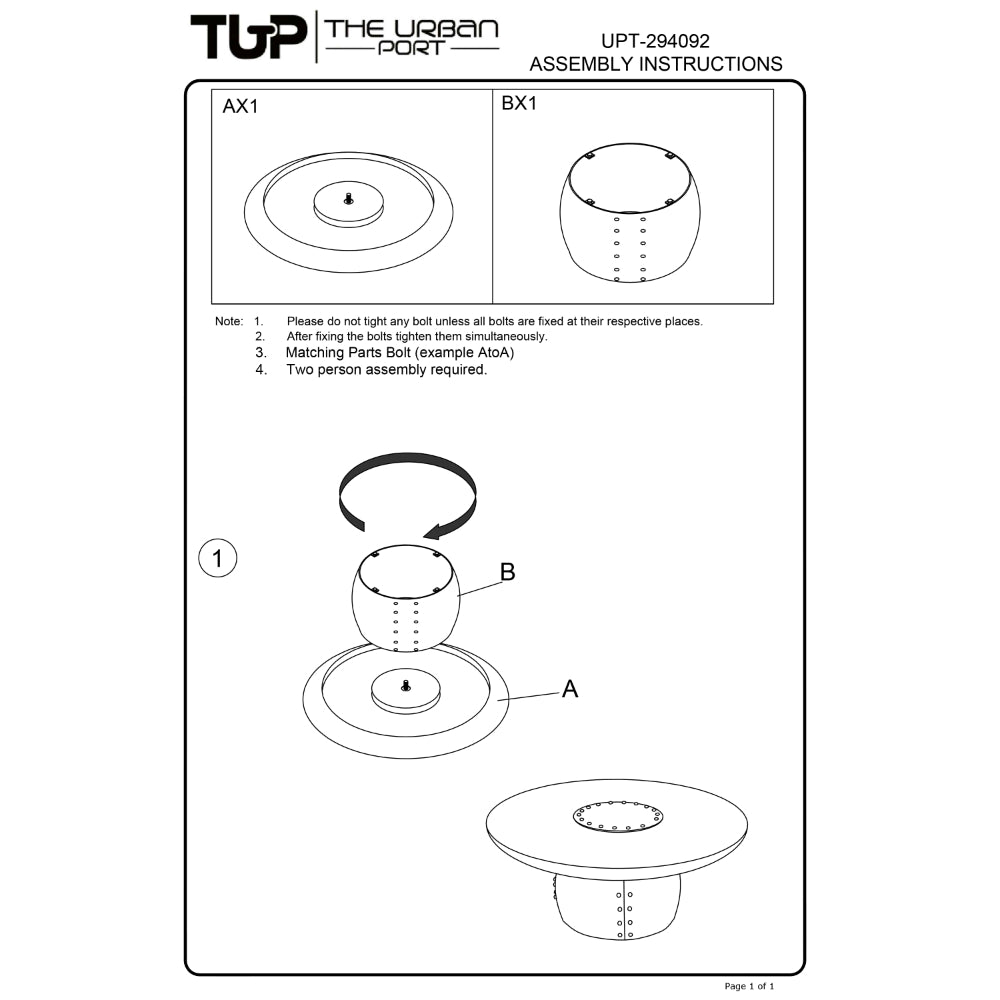 TUP THE URBAN PORT

UPT-294092
ASSEMBLY INSTRUCTIONS

AX1

BX1

Note: 1. Please do not tight any bolt unless all bolts are fixed at their respective places.
2. After fixing the bolts tighten them simultaneously.
3. Matching Parts Bolt (example AtoA)
4. Two person assembly required.

1

B

A

Page 1 of 1