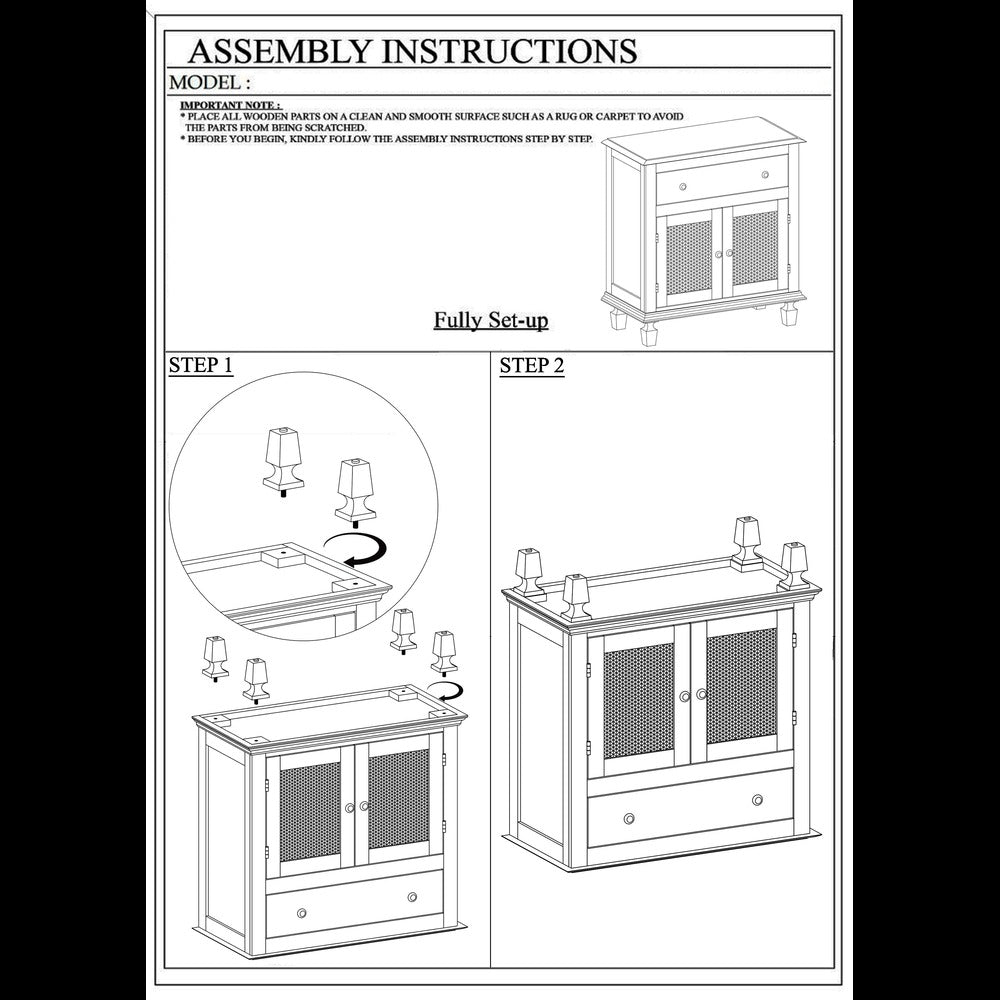 ASSEMBLY INSTRUCTIONS

MODEL :

IMPORTANT NOTE :
* PLACE ALL WOODEN PARTS ON A CLEAN AND SMOOTH SURFACE SUCH AS A RUG OR CARPET TO AVOID THE PARTS FROM BEING SCRATCHED.
* BEFORE YOU BEGIN, KINDLY FOLLOW THE ASSEMBLY INSTRUCTIONS STEP BY STEP.

Fully Set-up

STEP 1

STEP 2