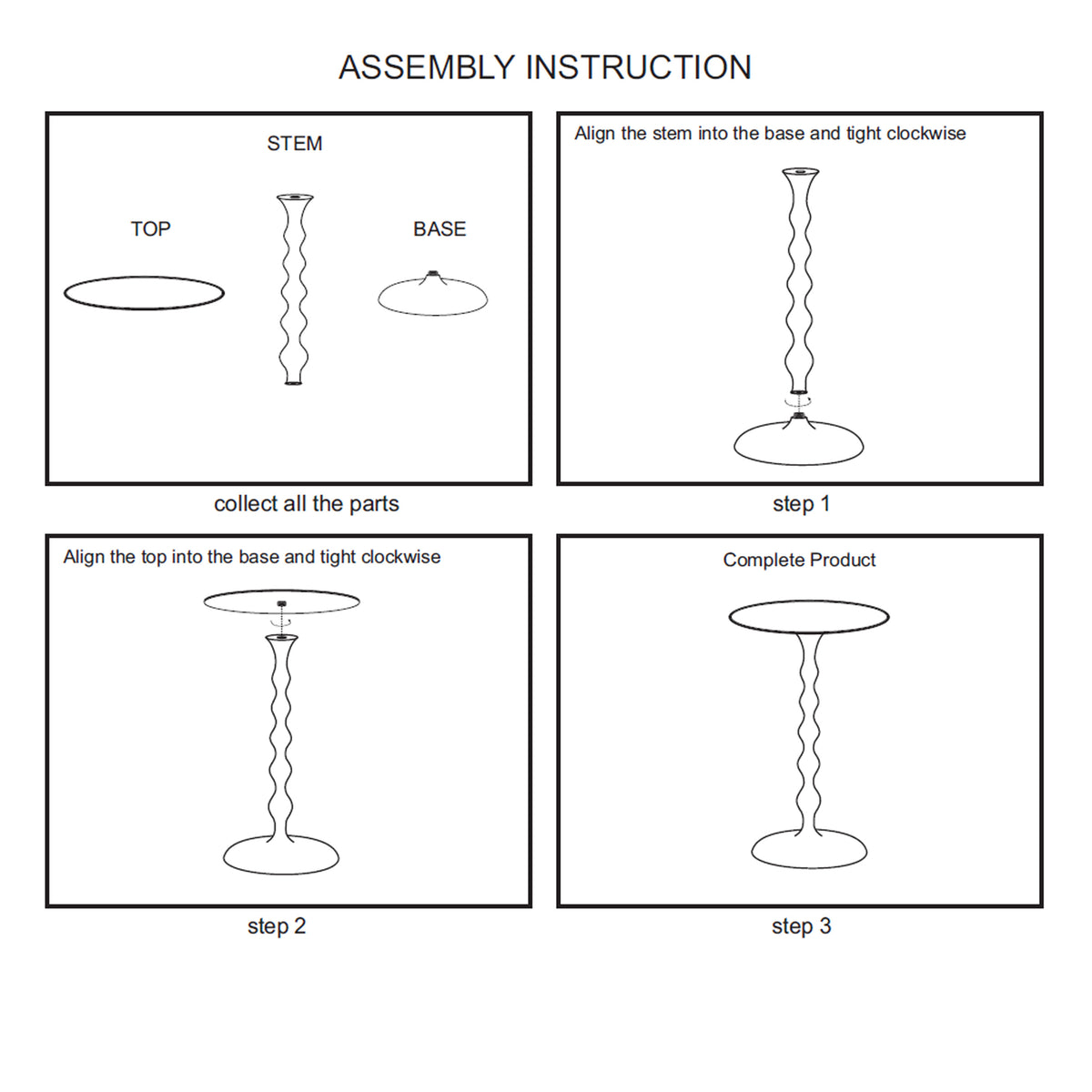 ASSEMBLY INSTRUCTION

STEM

TOP

BASE

collect all the parts

Align the stem into the base and tight clockwise

step 1

Align the top into the base and tight clockwise

step 2

Complete Product

step 3