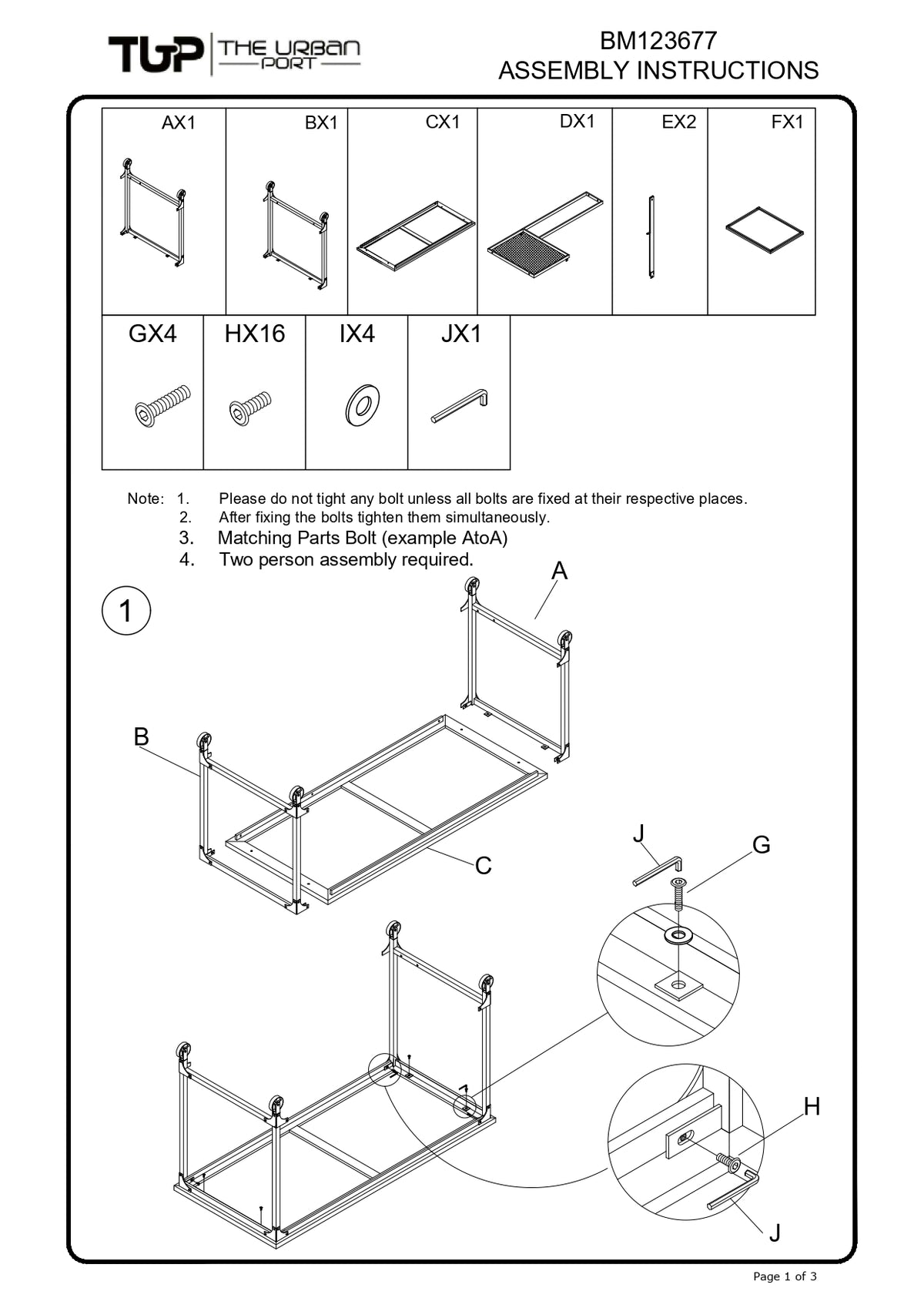 TUP THE URBAN PORT

BM123677
ASSEMBLY INSTRUCTIONS

| AX1 | BX1 | CX1 | DX1 | EX2 | FX1 |
|---|---|---|---|---|---|

| GX4 | HX16 | IX4 | JX1 |
|---|---|---|---|

Note: 1. Please do not tight any bolt unless all bolts are fixed at their respective places.
2. After fixing the bolts tighten them simultaneously.
3. Matching Parts Bolt (example AtoA)
4. Two person assembly required.

1

A

B

C

J

G

H

J

Page 1 of 3