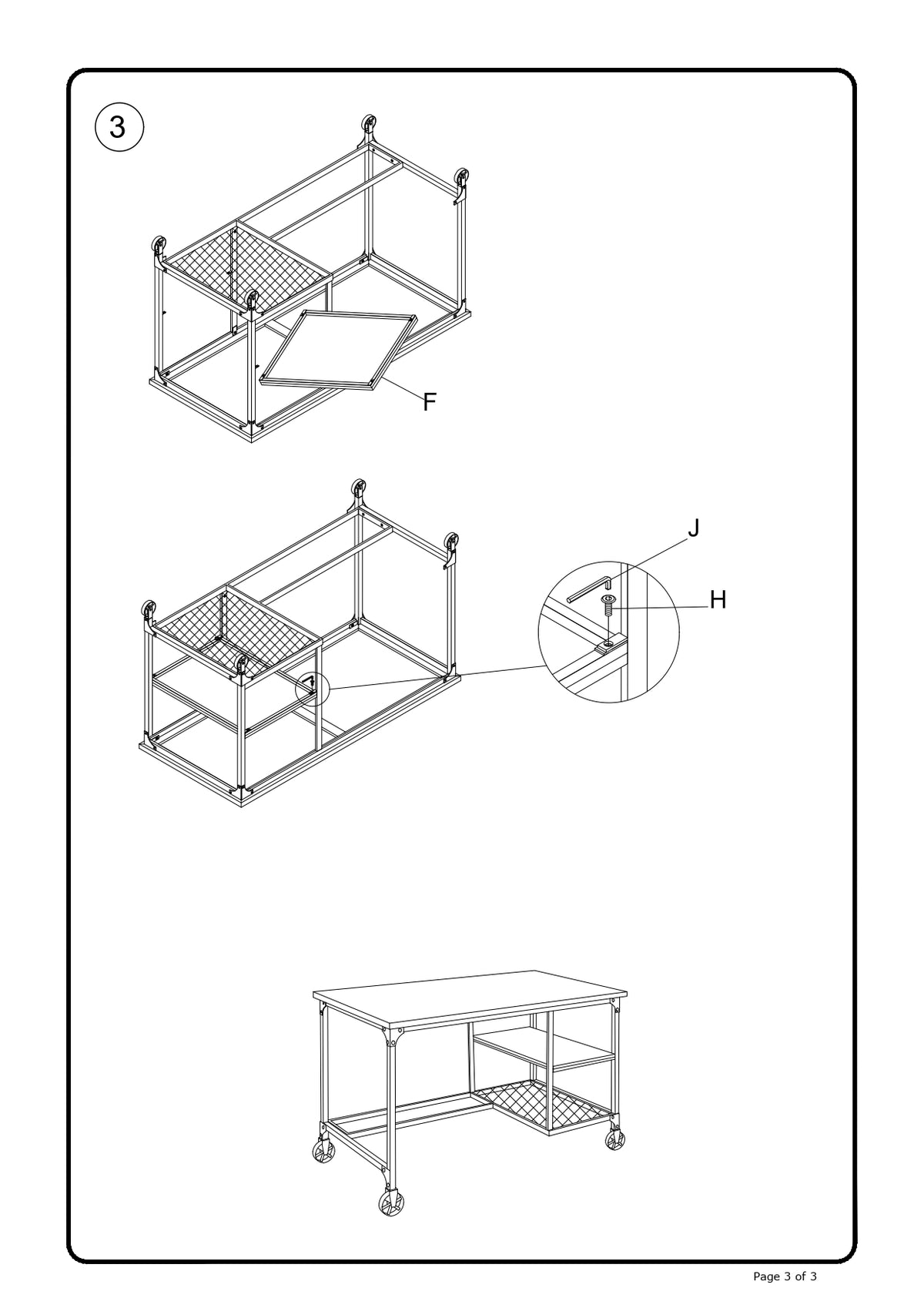 3

F

J

H

Page 3 of 3