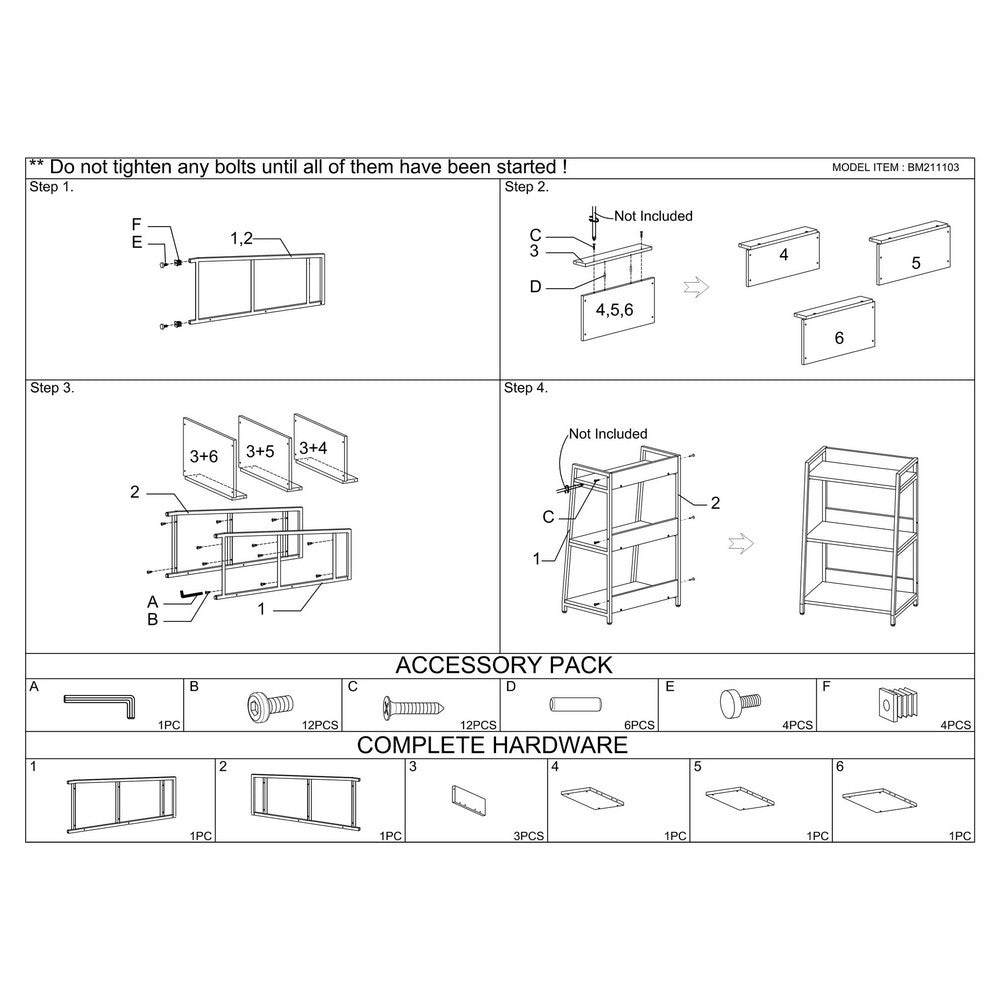 ** Do not tighten any bolts until all of them have been started !
MODEL ITEM : BM211103

Step 1.
F
E
1,2

Step 2.
Not Included
C
3
D
4,5,6
4
5
6

Step 3.
3+6
3+5
3+4
2
A
B
1

Step 4.
Not Included
C
1
2

ACCESSORY PACK

| A | B | C | D | E | F |
|---|---|---|---|---|---|
| 1PC | 12PCS | 12PCS | 6PCS | 4PCS | 4PCS |

COMPLETE HARDWARE

| 1 | 2 | 3 | 4 | 5 | 6 |
|---|---|---|---|---|---|
| 1PC | 1PC | 3PCS | 1PC | 1PC | 1PC |