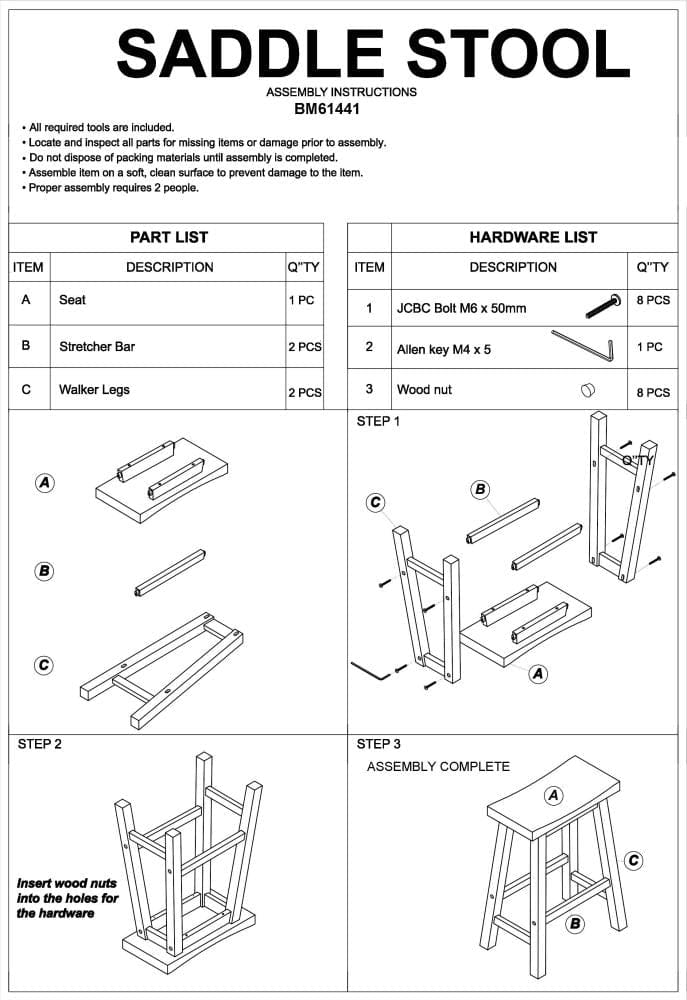 SADDLE STOOL

ASSEMBLY INSTRUCTIONS
BM61441

• All required tools are included.
• Locate and inspect all parts for missing items or damage prior to assembly.
• Do not dispose of packing materials until assembly is completed.
• Assemble item on a soft, clean surface to prevent damage to the item.
• Proper assembly requires 2 people.

PART LIST

| ITEM | DESCRIPTION | Q"TY |
|---|---|---|
| A | Seat | 1 PC |
| B | Stretcher Bar | 2 PCS |
| C | Walker Legs | 2 PCS |

HARDWARE LIST

| ITEM | DESCRIPTION | Q"TY |
|---|---|---|
| 1 | JCBC Bolt M6 x 50mm | 8 PCS |
| 2 | Allen key M4 x 5 | 1 PC |
| 3 | Wood nut | 8 PCS |

A

B

C

STEP 1

C

B

Q"TY

A

STEP 2

Insert wood nuts into the holes for the hardware

STEP 3

ASSEMBLY COMPLETE

A

C

B