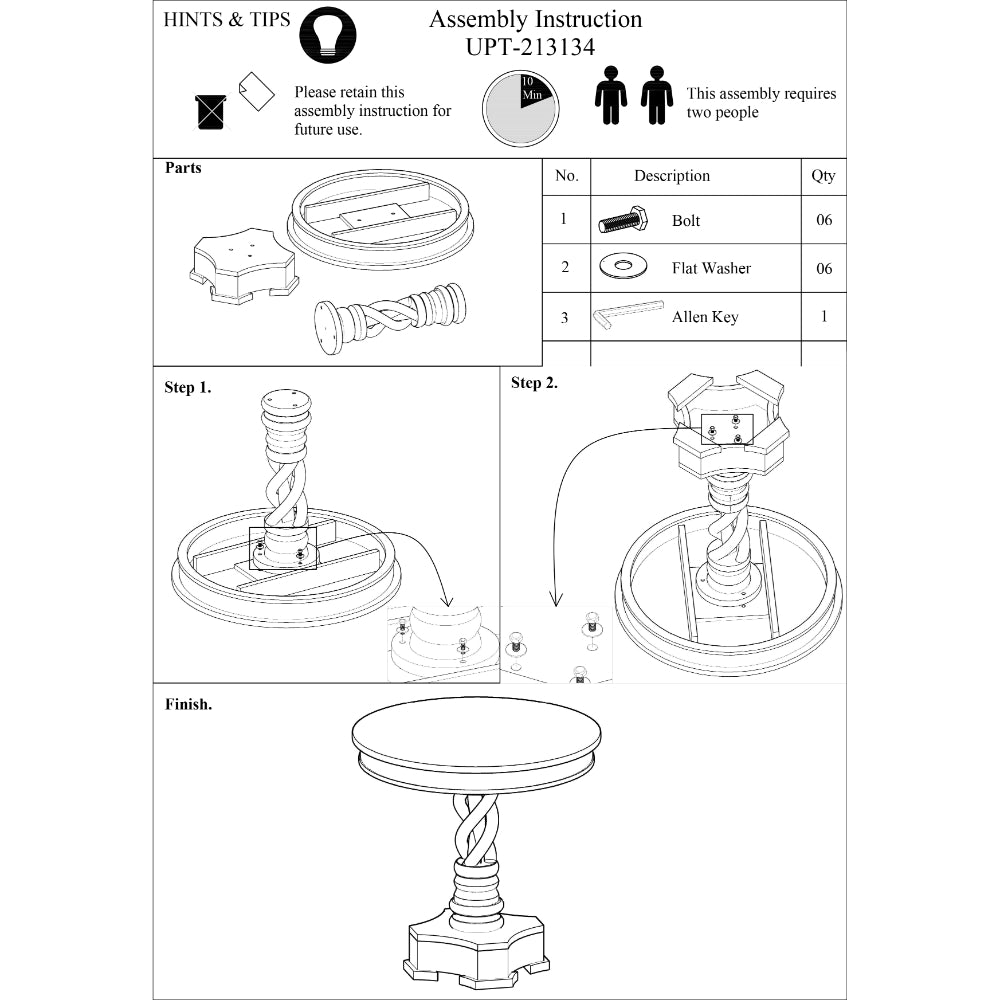 HINTS & TIPS

Assembly Instruction
UPT-213134

Please retain this assembly instruction for future use.

10 Min

This assembly requires two people

Parts

| No. | Description | Qty |
|---|---|---|
| 1 | Bolt | 06 |
| 2 | Flat Washer | 06 |
| 3 | Allen Key | 1 |

Step 1.

Step 2.

Finish.