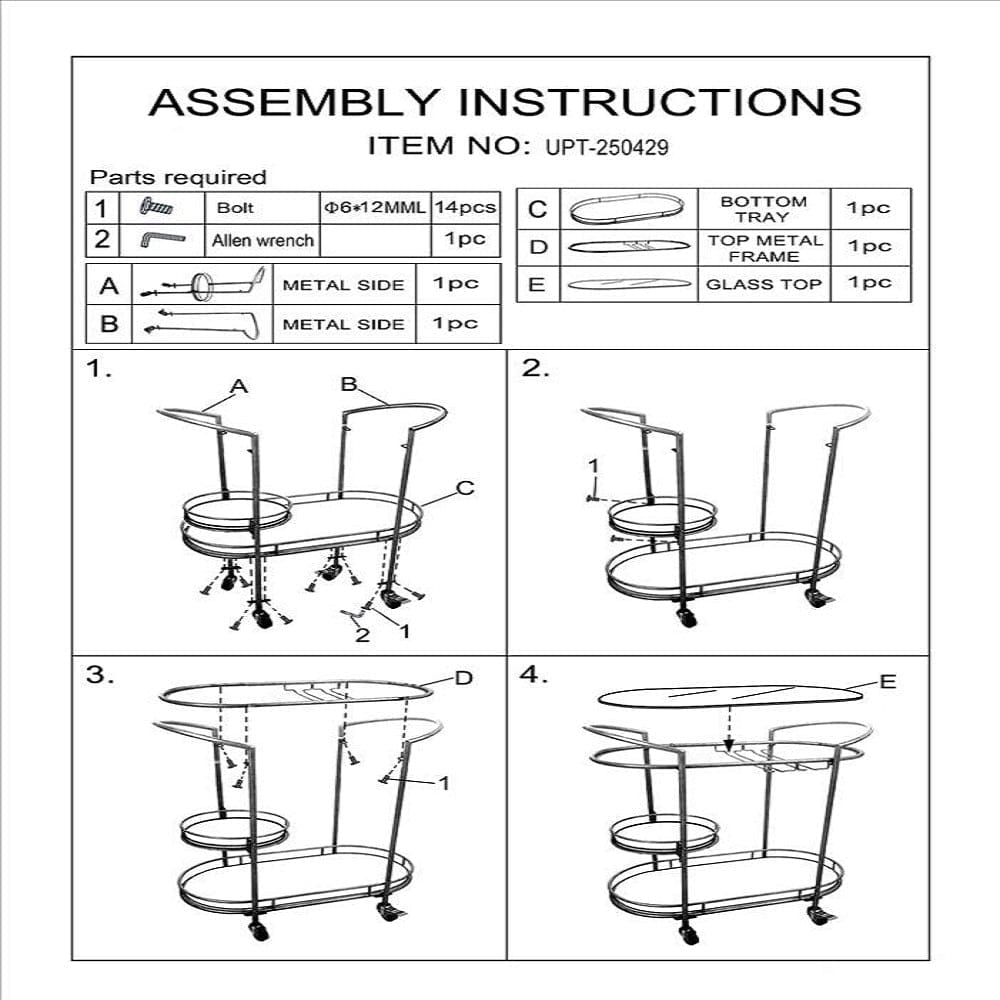 ASSEMBLY INSTRUCTIONS

ITEM NO: UPT-250429

Parts required

| 1 | | Bolt | Φ6*12MML | 14pcs |
|---|---|---|---|---|
| 2 | | Allen wrench | | 1pc |

| A | | METAL SIDE | 1pc |
|---|---|---|---|
| B | | METAL SIDE | 1pc |

| C | | BOTTOM TRAY | 1pc |
|---|---|---|---|
| D | | TOP METAL FRAME | 1pc |
| E | | GLASS TOP | 1pc |

1.
A
B
C
2
1

2.
1

3.
D
1

4.
E