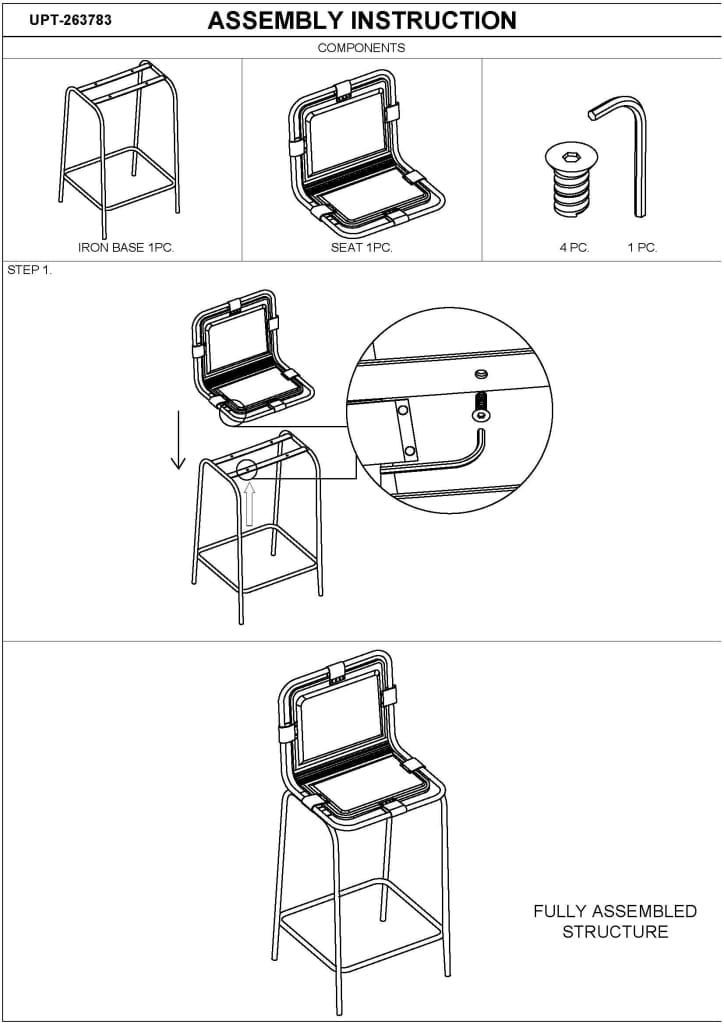 UPT-263783

ASSEMBLY INSTRUCTION

COMPONENTS

IRON BASE 1PC.

SEAT 1PC.

4 PC.

1 PC.

STEP 1.

FULLY ASSEMBLED STRUCTURE