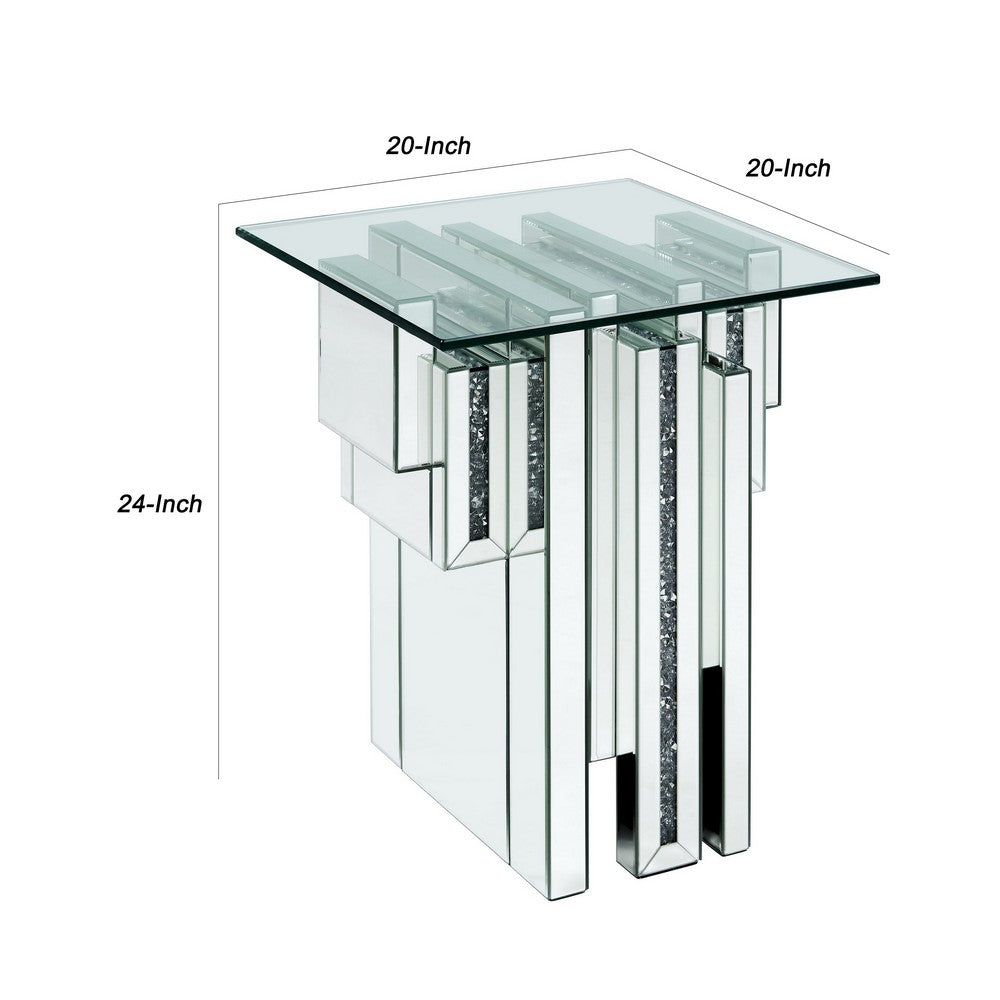 20-Inch

20-Inch

24-Inch