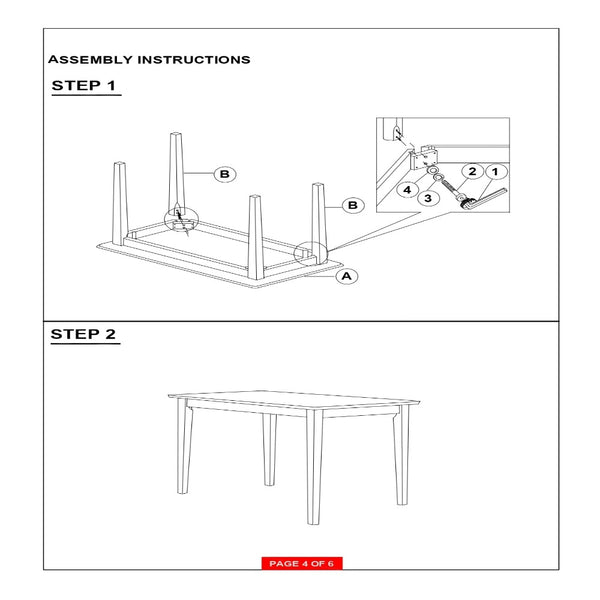 ASSEMBLY INSTRUCTIONS

STEP 1

B

B

A

2

1

4

3

STEP 2

PAGE 4 OF 6