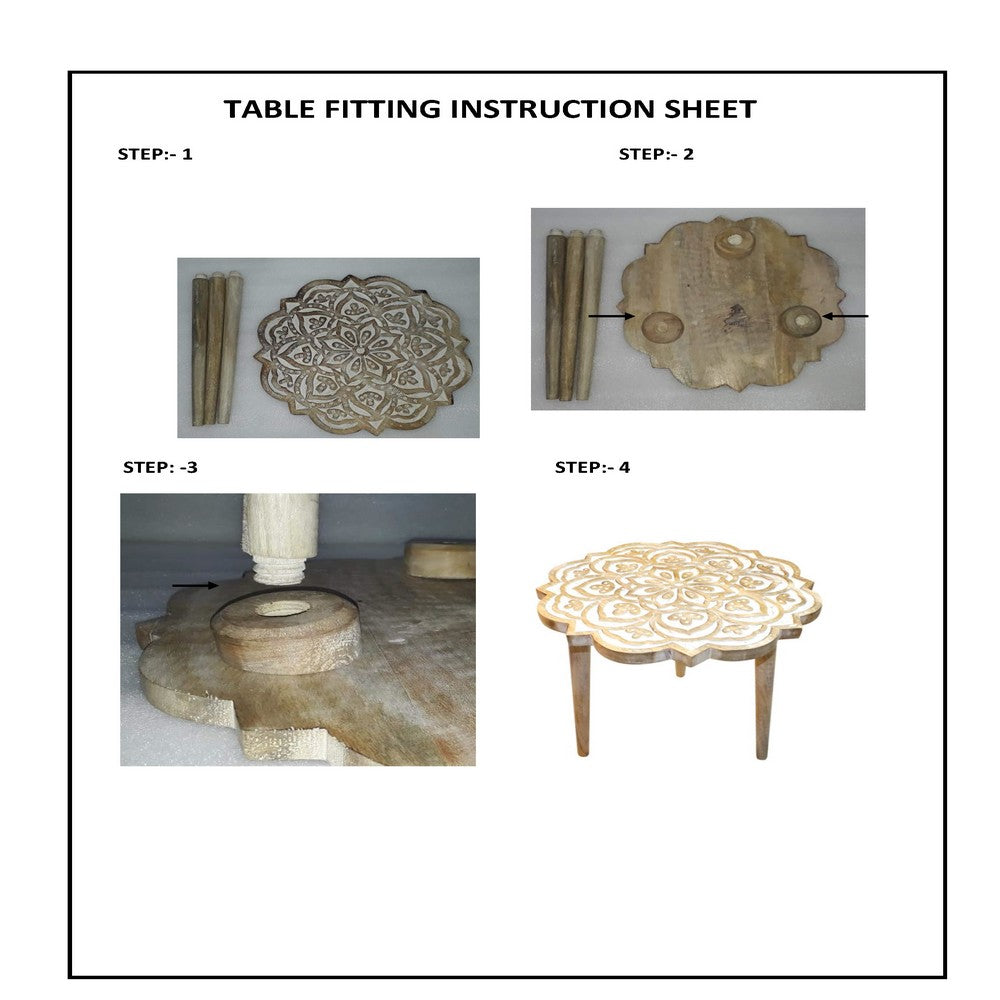 TABLE FITTING INSTRUCTION SHEET

STEP:- 1

STEP:- 2

STEP: -3

STEP:- 4