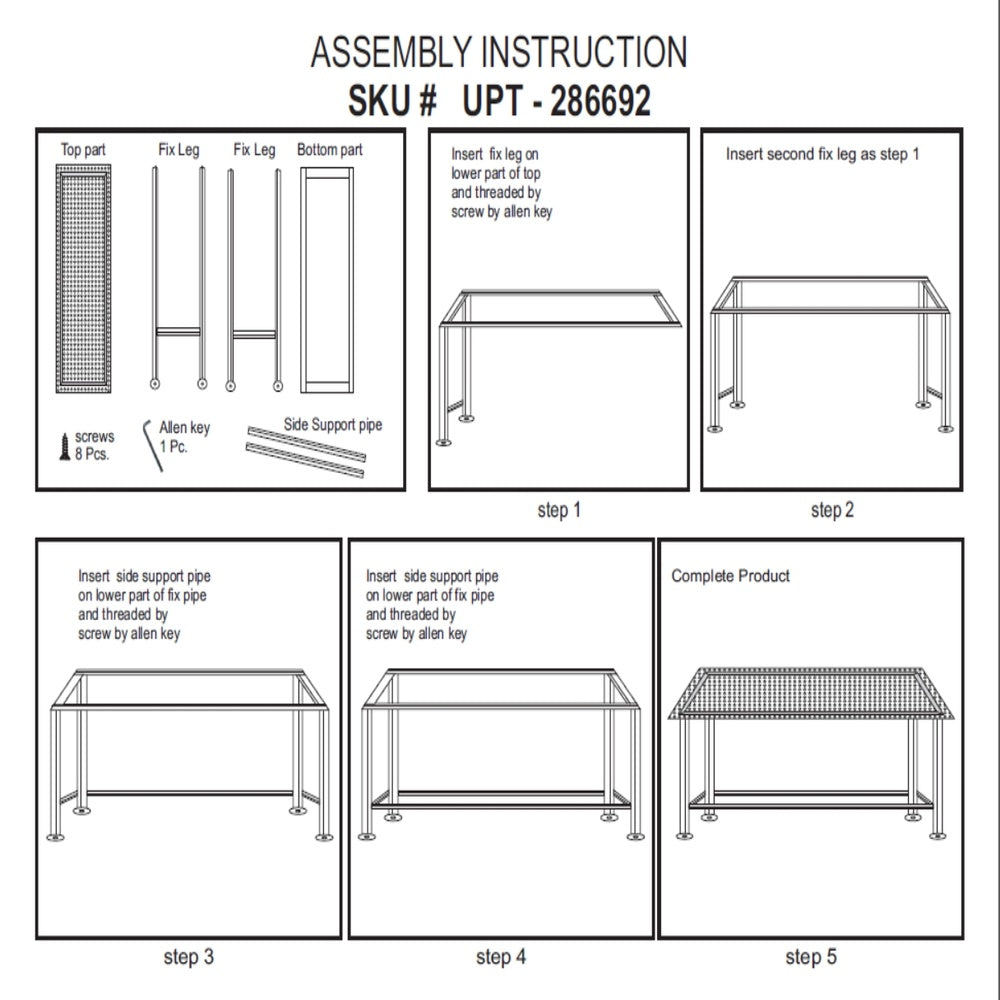 ASSEMBLY INSTRUCTION
SKU # UPT - 286692

Top part
Fix Leg
Fix Leg
Bottom part
screws 8 Pcs.
Allen key 1 Pc.
Side Support pipe

Insert fix leg on lower part of top and threaded by screw by allen key

step 1

Insert second fix leg as step 1

step 2

Insert side support pipe on lower part of fix pipe and threaded by screw by allen key

step 3

Insert side support pipe on lower part of fix pipe and threaded by screw by allen key

step 4

Complete Product

step 5