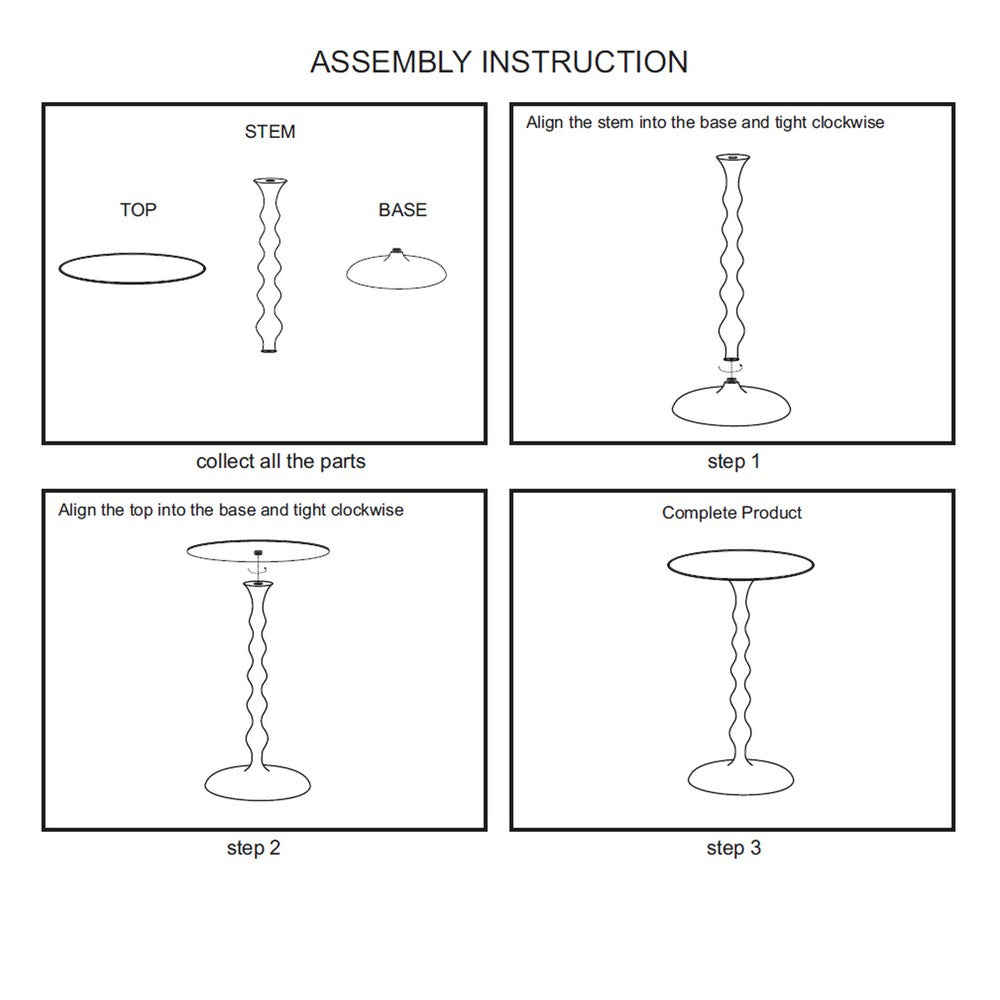 ASSEMBLY INSTRUCTION

STEM

TOP

BASE

collect all the parts

Align the stem into the base and tight clockwise

step 1

Align the top into the base and tight clockwise

step 2

Complete Product

step 3