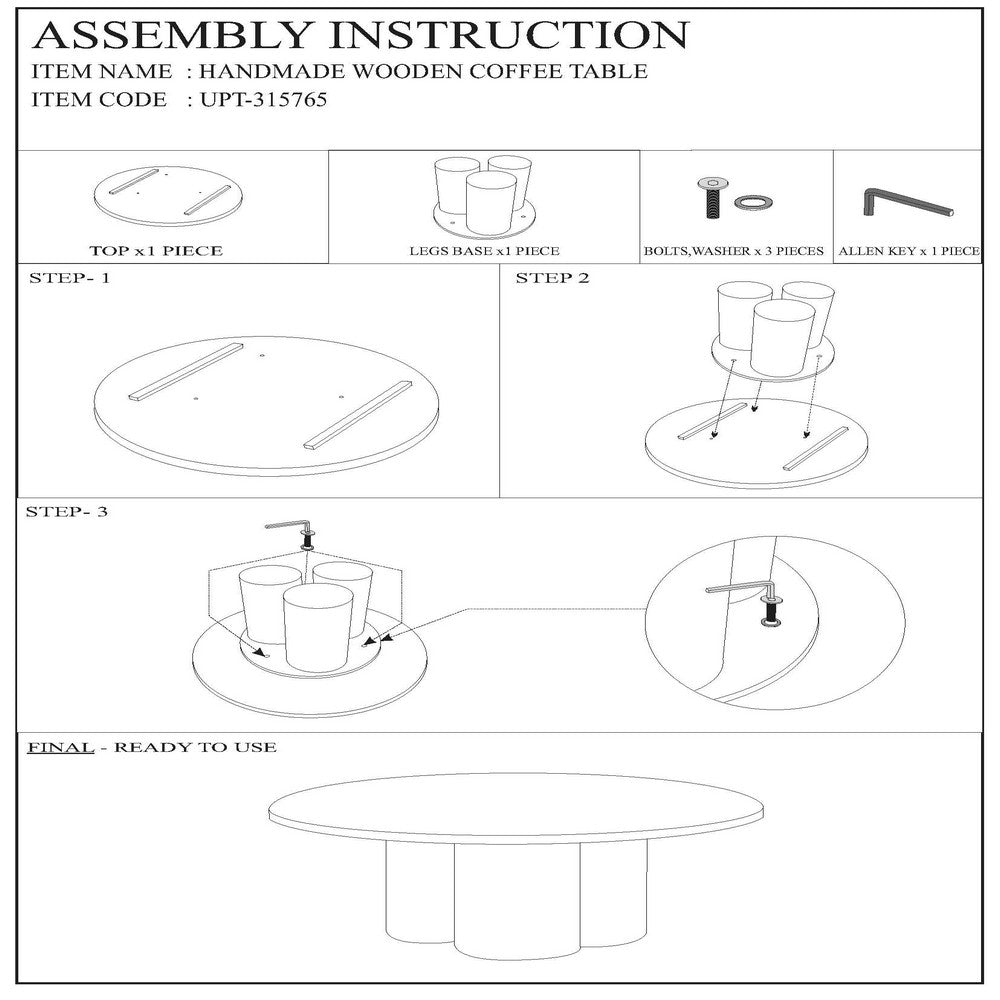 ASSEMBLY INSTRUCTION
ITEM NAME : HANDMADE WOODEN COFFEE TABLE
ITEM CODE : UPT-315765

TOP x1 PIECE

LEGS BASE x1 PIECE

BOLTS,WASHER x 3 PIECES

ALLEN KEY x 1 PIECE

STEP- 1

STEP 2

STEP- 3

FINAL - READY TO USE