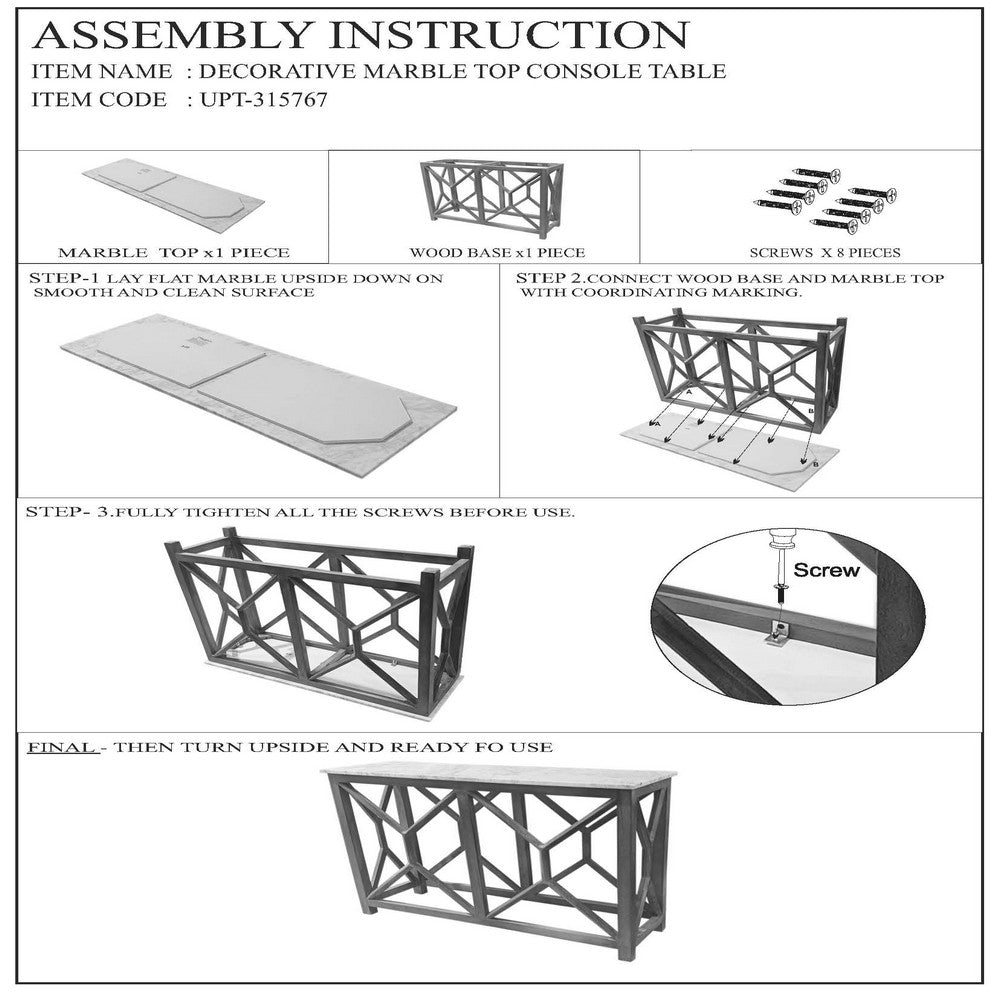 ASSEMBLY INSTRUCTION
ITEM NAME : DECORATIVE MARBLE TOP CONSOLE TABLE
ITEM CODE : UPT-315767

MARBLE TOP x1 PIECE

WOOD BASE x1 PIECE

SCREWS X 8 PIECES

STEP-1 LAY FLAT MARBLE UPSIDE DOWN ON SMOOTH AND CLEAN SURFACE

STEP 2.CONNECT WOOD BASE AND MARBLE TOP WITH COORDINATING MARKING.

A

B

A

B

STEP- 3.FULLY TIGHTEN ALL THE SCREWS BEFORE USE.

Screw

FINAL - THEN TURN UPSIDE AND READY FO USE