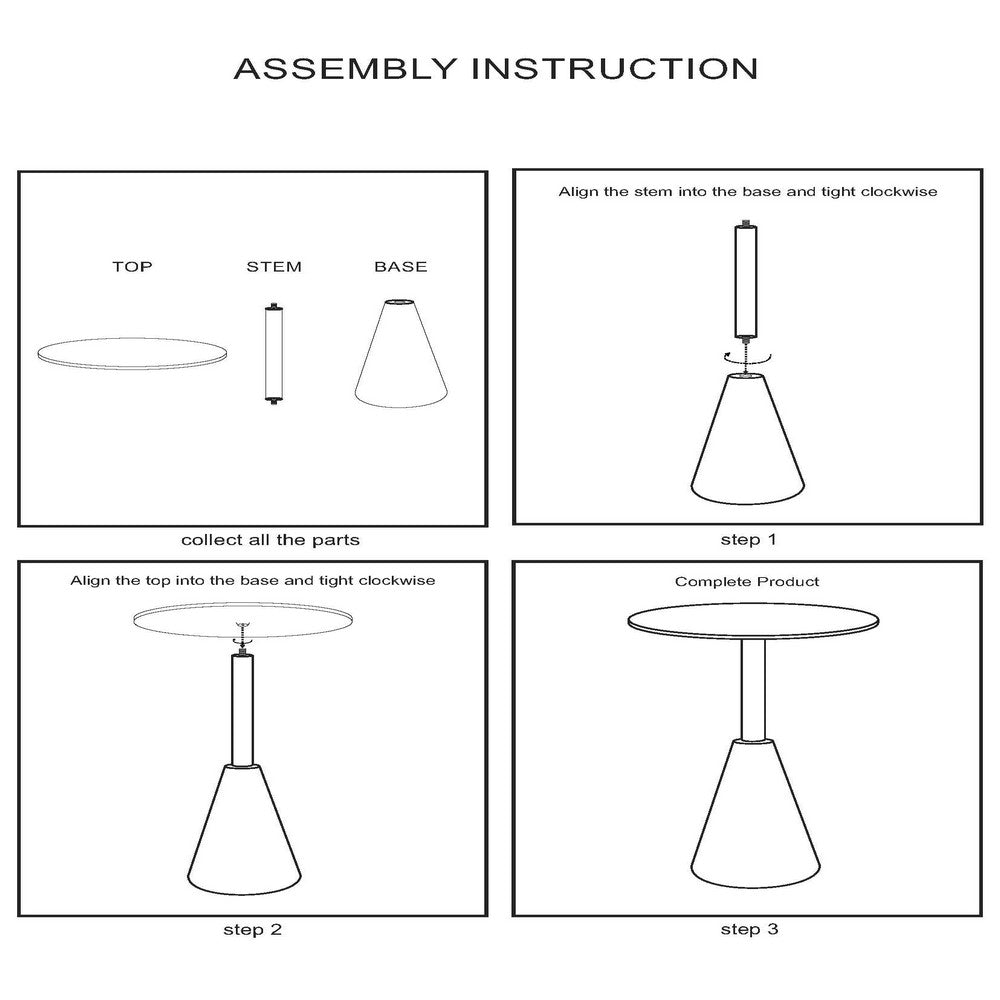 ASSEMBLY INSTRUCTION

TOP
STEM
BASE

collect all the parts

Align the stem into the base and tight clockwise

step 1

Align the top into the base and tight clockwise

step 2

Complete Product

step 3