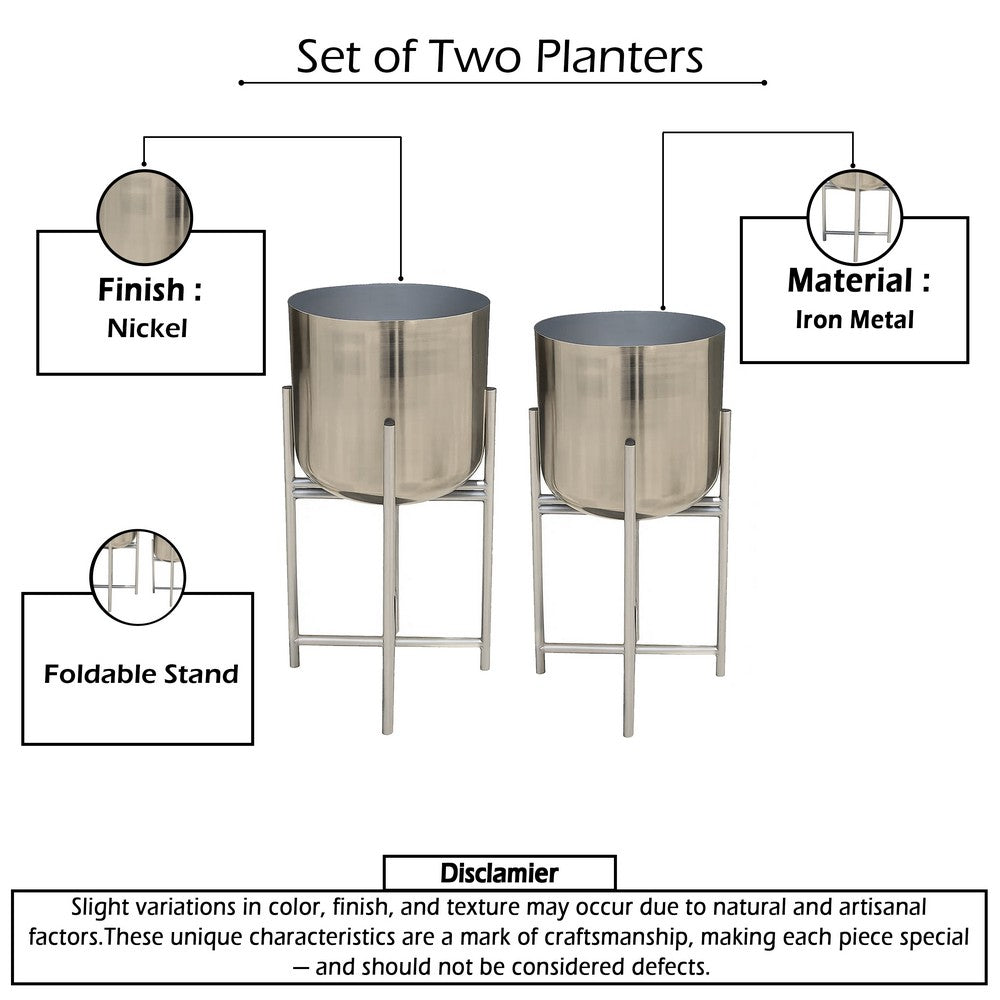 Set of Two Planters

Finish :
Nickel

Material :
Iron Metal

Foldable Stand

Disclamier

Slight variations in color, finish, and texture may occur due to natural and artisanal factors.These unique characteristics are a mark of craftsmanship, making each piece special — and should not be considered defects.