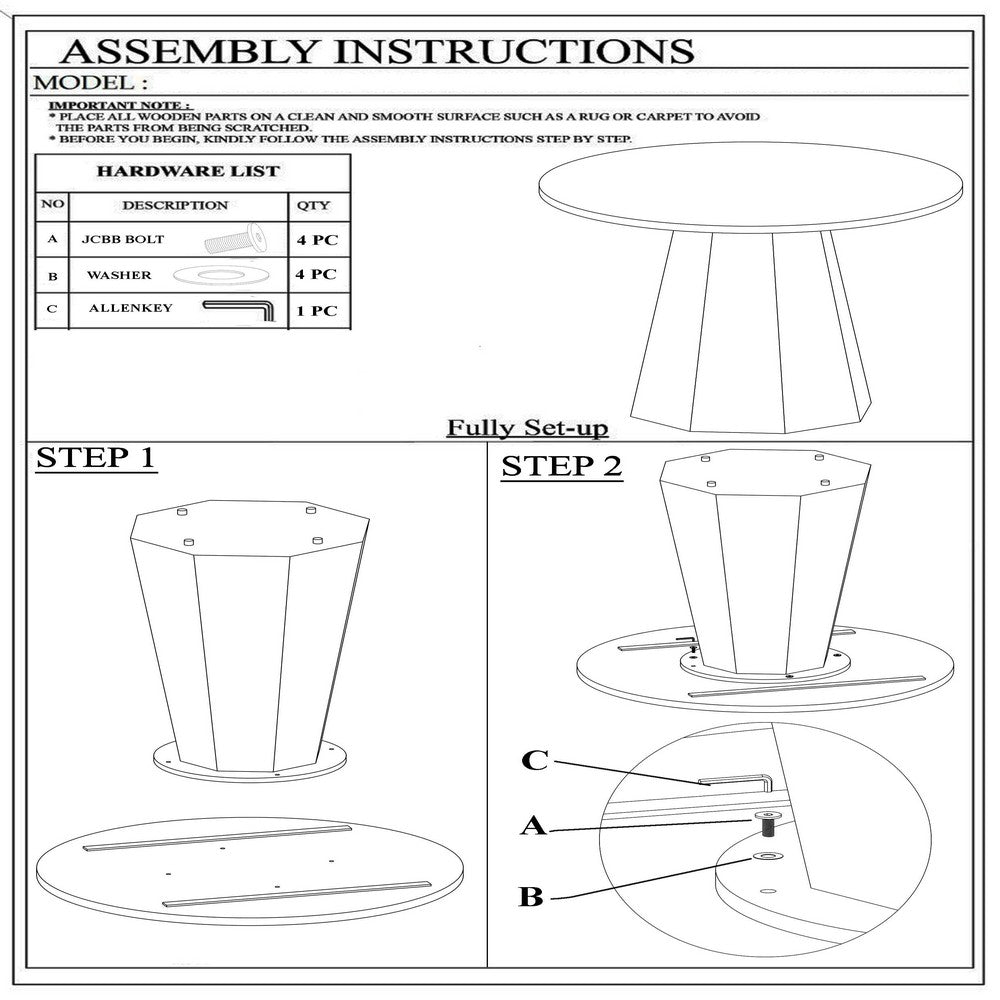 ASSEMBLY INSTRUCTIONS

MODEL :

IMPORTANT NOTE :
* PLACE ALL WOODEN PARTS ON A CLEAN AND SMOOTH SURFACE SUCH AS A RUG OR CARPET TO AVOID THE PARTS FROM BEING SCRATCHED.
* BEFORE YOU BEGIN, KINDLY FOLLOW THE ASSEMBLY INSTRUCTIONS STEP BY STEP.

HARDWARE LIST

| NO | DESCRIPTION | QTY |
|---|---|---|
| A | JCBB BOLT | 4 PC |
| B | WASHER | 4 PC |
| C | ALLENKEY | 1 PC |

Fully Set-up

STEP 1

STEP 2

C

A

B